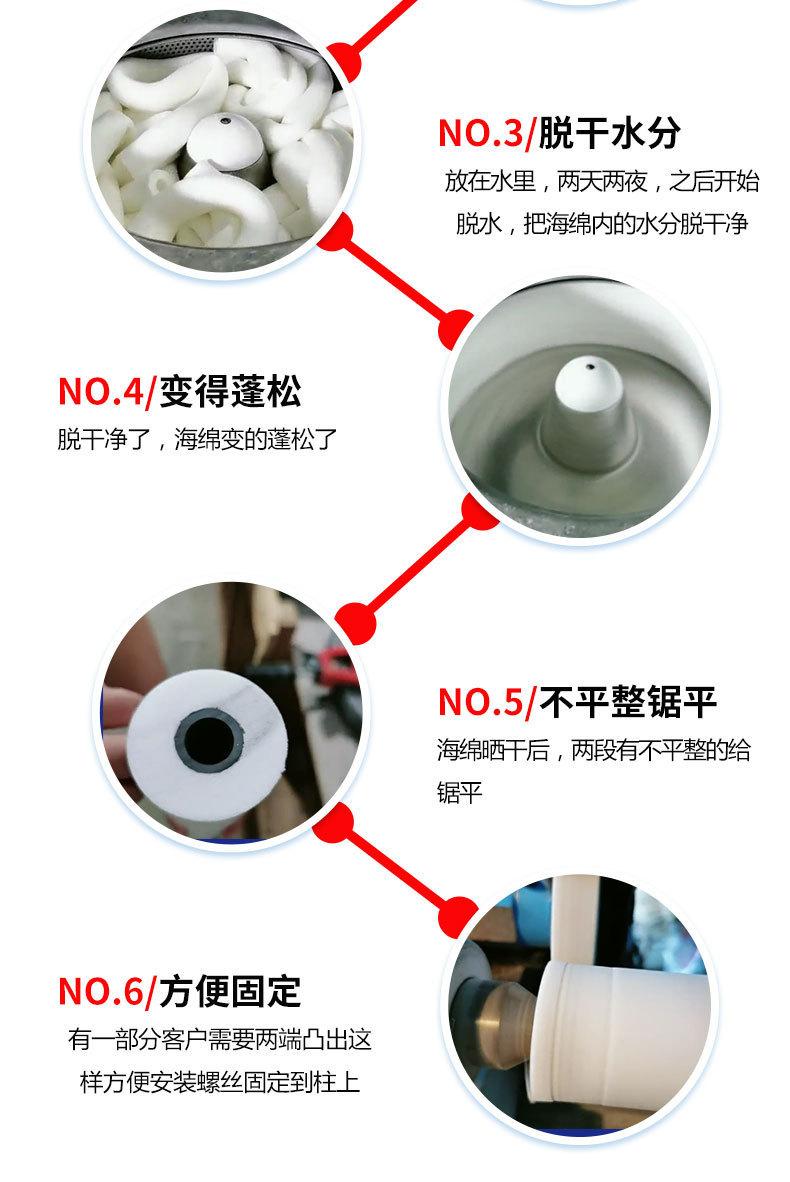 NO.3/脱干水分

放在水里，两天两夜，之后开始脱水，把海绵内的水分脱干净

NO.4/变得蓬松

脱干净了，海绵变的蓬松了

NO.5/不平整锯平

海绵晒干后，两段有不平整的给锯平

NO.6/方便固定

有一部分客户需要两端凸出这样方便安装螺丝固定到柱上