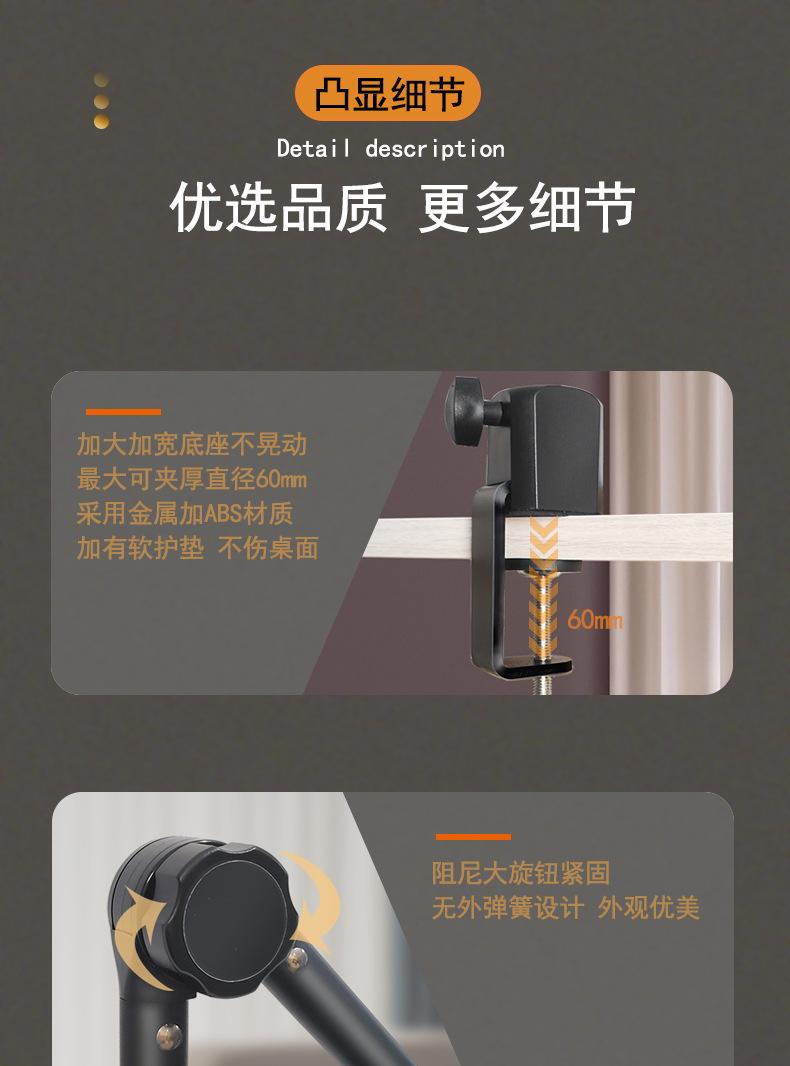 凸显细节

Detail description

优选品质 更多细节

加大加宽底座不晃动
最大可夹厚直径60mm
采用金属加ABS材质
加有软护垫 不伤桌面

60mm

阻尼大旋钮紧固
无外弹簧设计 外观优美