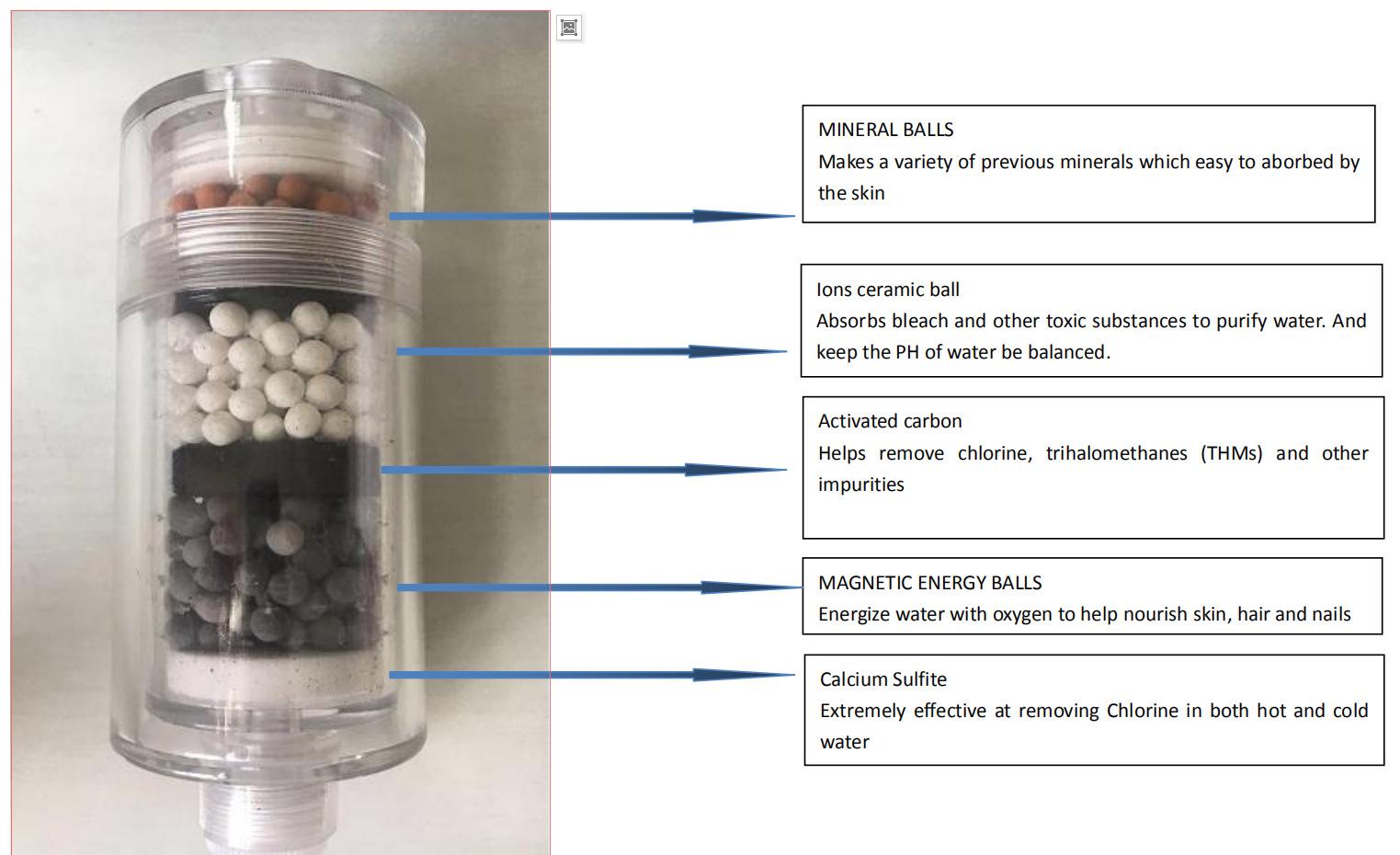 MINERAL BALLS
Makes a variety of previous minerals which easy to aborbed by the skin

Ions ceramic ball
Absorbs bleach and other toxic substances to purify water. And keep the PH of water be balanced.

Activated carbon
Helps remove chlorine, trihalomethanes (THMs) and other impurities

MAGNETIC ENERGY BALLS
Energize water with oxygen to help nourish skin, hair and nails

Calcium Sulfite
Extremely effective at removing Chlorine in both hot and cold water