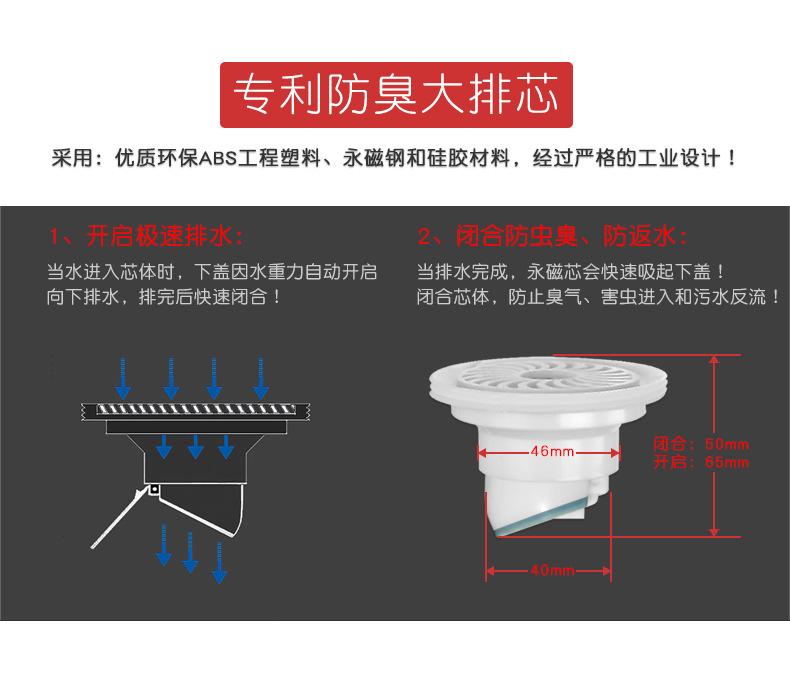 专利防臭大排芯

采用：优质环保ABS工程塑料、永磁钢和硅胶材料，经过严格的工业设计！

1、开启极速排水：

当水进入芯体时，下盖因水重力自动开启向下排水，排完后快速闭合！

2、闭合防虫臭、防返水：

当排水完成，永磁芯会快速吸起下盖！闭合芯体，防止臭气、害虫进入和污水反流！

46mm

闭合：50mm
开启：65mm

40mm