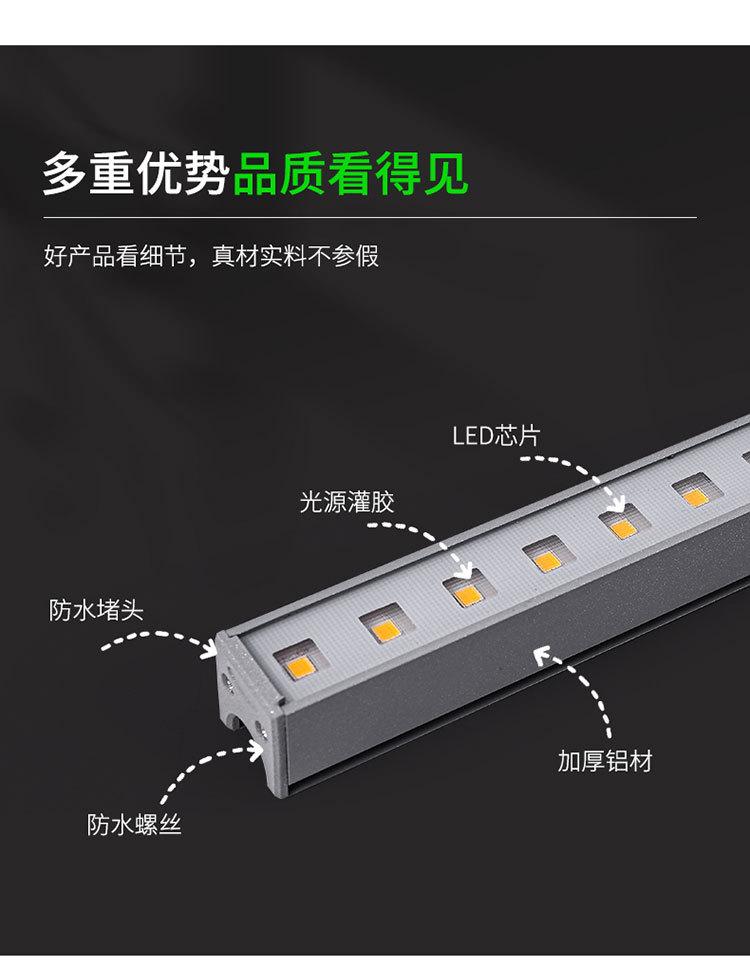 多重优势品质看得见

好产品看细节，真材实料不参假

LED芯片

光源灌胶

防水堵头

加厚铝材

防水螺丝