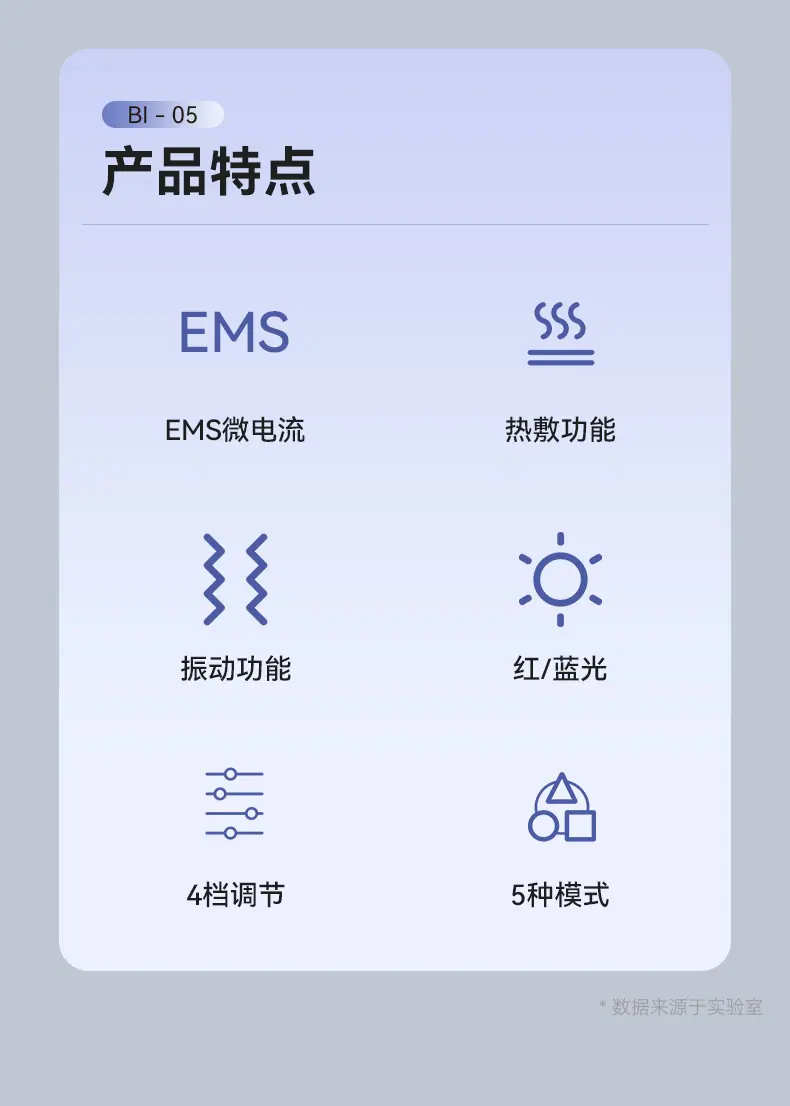 BI - 05

产品特点

EMS

EMS微电流

热敷功能

振动功能

红/蓝光

4档调节

5种模式

* 数据来源于实验室