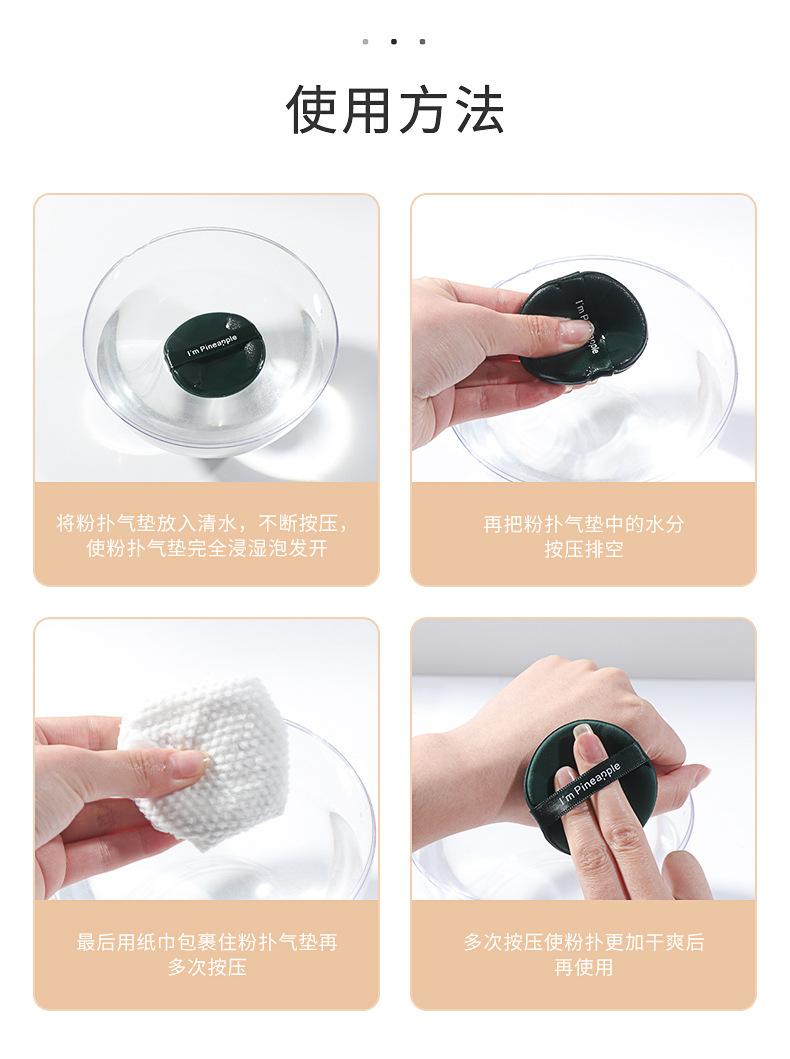 使用方法

I'm Pineapple

将粉扑气垫放入清水，不断按压，使粉扑气垫完全浸湿泡发开

I'm Pineapple

再把粉扑气垫中的水分按压排空

最后用纸巾包裹住粉扑气垫再多次按压

I'm Pineapple

多次按压使粉扑更加干爽后再使用