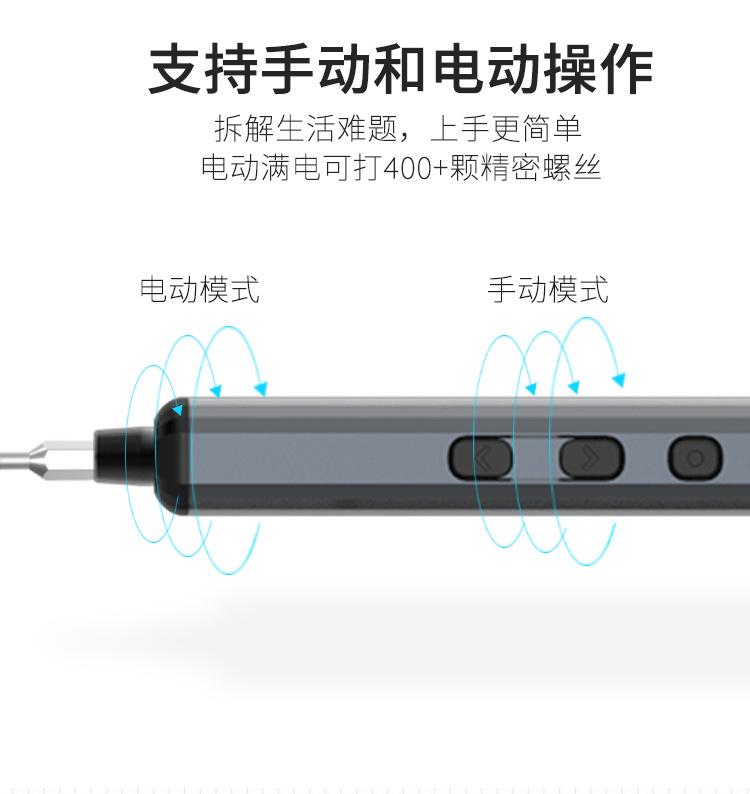 支持手动和电动操作

拆解生活难题，上手更简单
电动满电可打400+颗精密螺丝

电动模式

手动模式