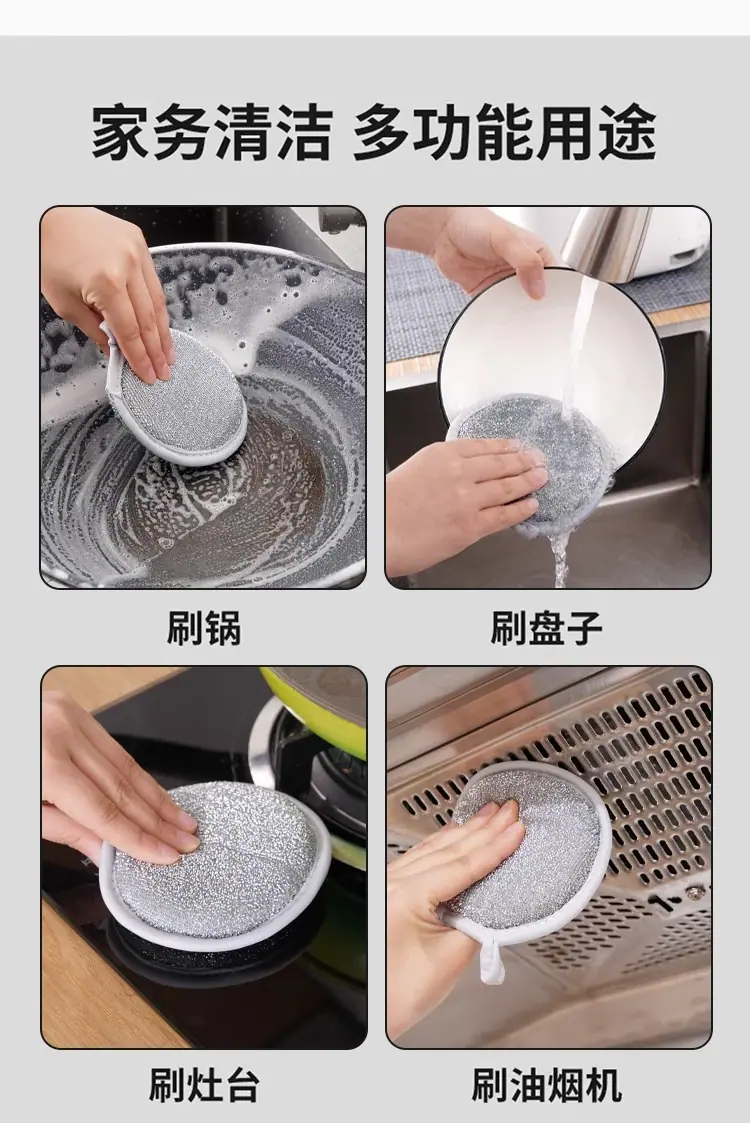 家务清洁 多功能用途

刷锅

刷盘子

刷灶台

刷油烟机