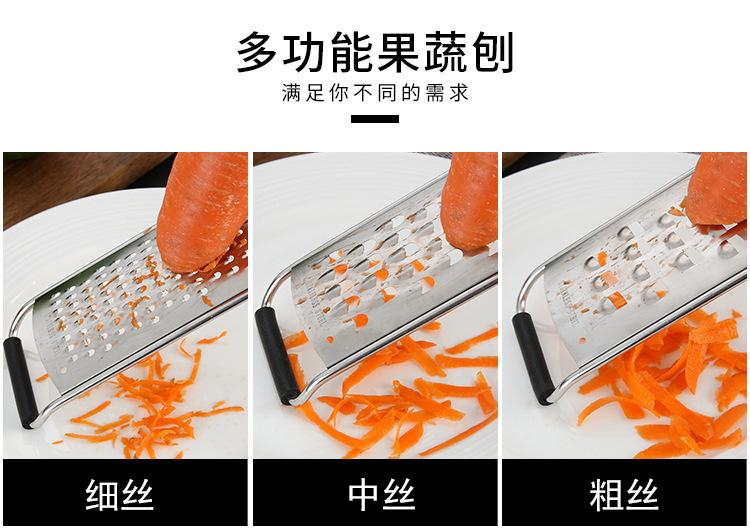 多功能果蔬刨

满足你不同的需求

细丝

中丝

粗丝