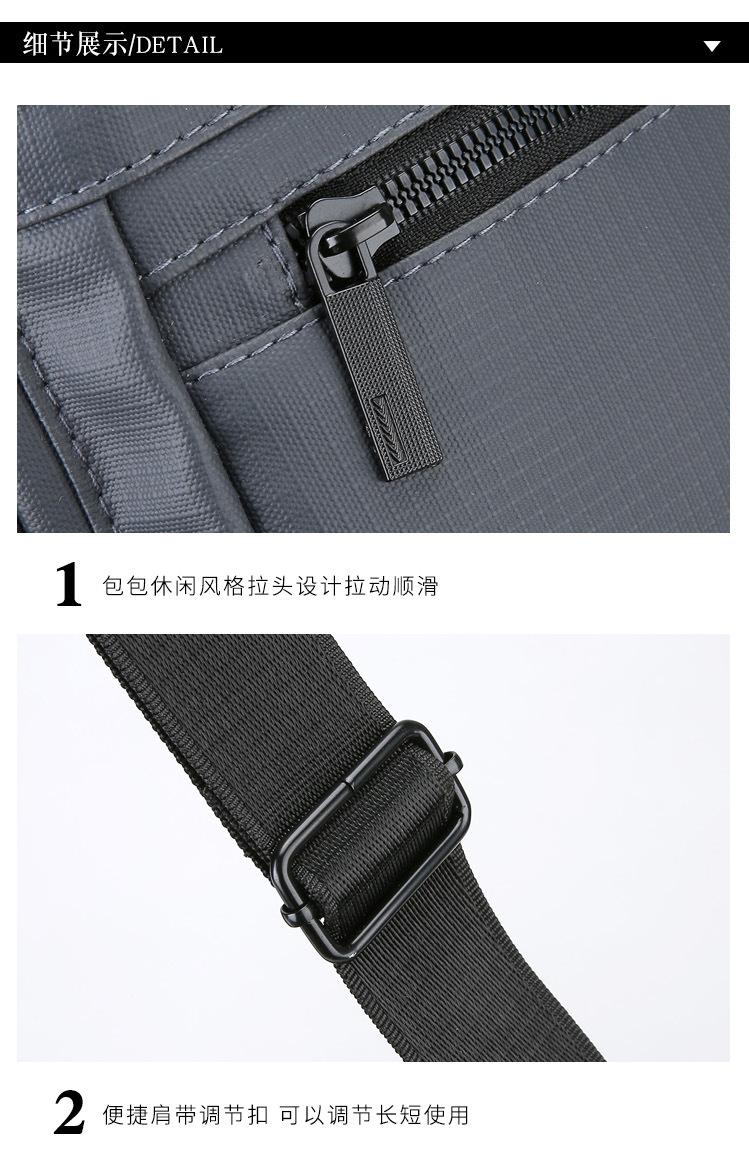 细节展示/DETAIL

1 包包休闲风格拉头设计拉动顺滑

2 便捷肩带调节扣 可以调节长短使用