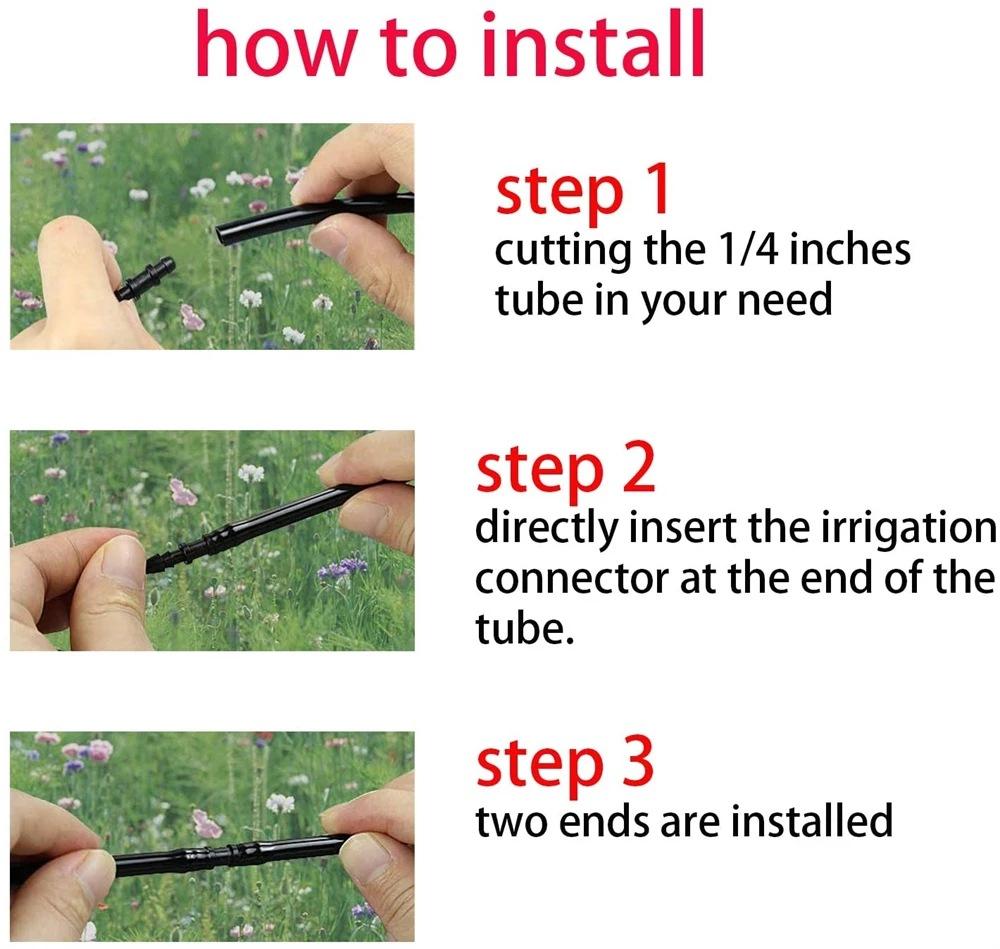 how to install

step 1
cutting the 1/4 inches tube in your need

step 2
directly insert the irrigation connector at the end of the tube.

step 3
two ends are installed