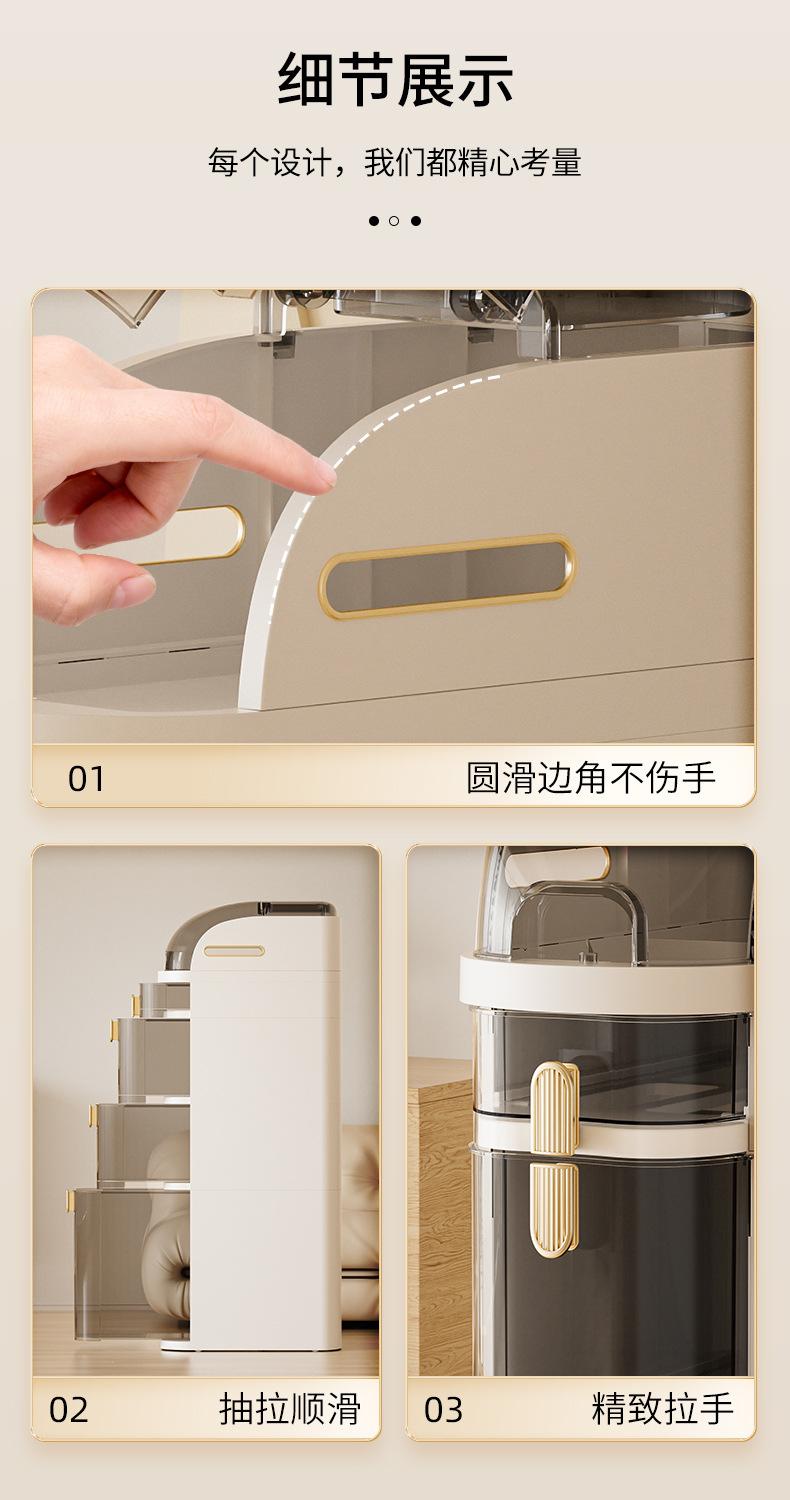 细节展示

每个设计，我们都精心考量

01 圆滑边角不伤手

02 抽拉顺滑

03 精致拉手