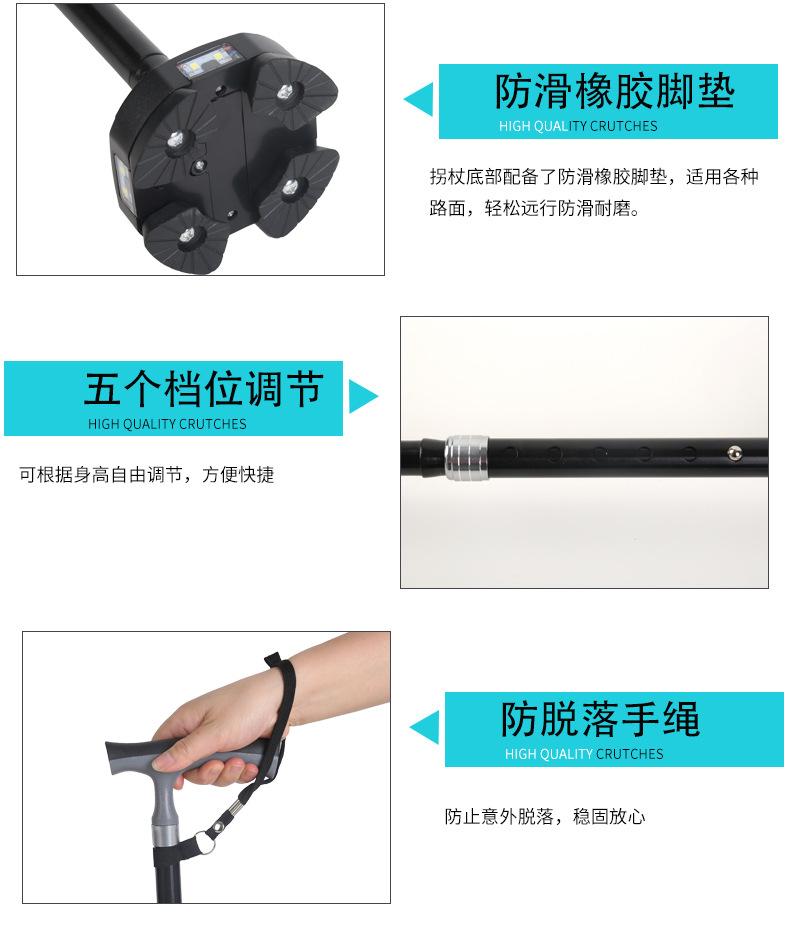 防滑橡胶脚垫
HIGH QUALITY CRUTCHES

拐杖底部配备了防滑橡胶脚垫，适用各种路面，轻松远行防滑耐磨。

五个档位调节
HIGH QUALITY CRUTCHES

可根据身高自由调节，方便快捷

防脱落手绳
HIGH QUALITY CRUTCHES

防止意外脱落，稳固放心