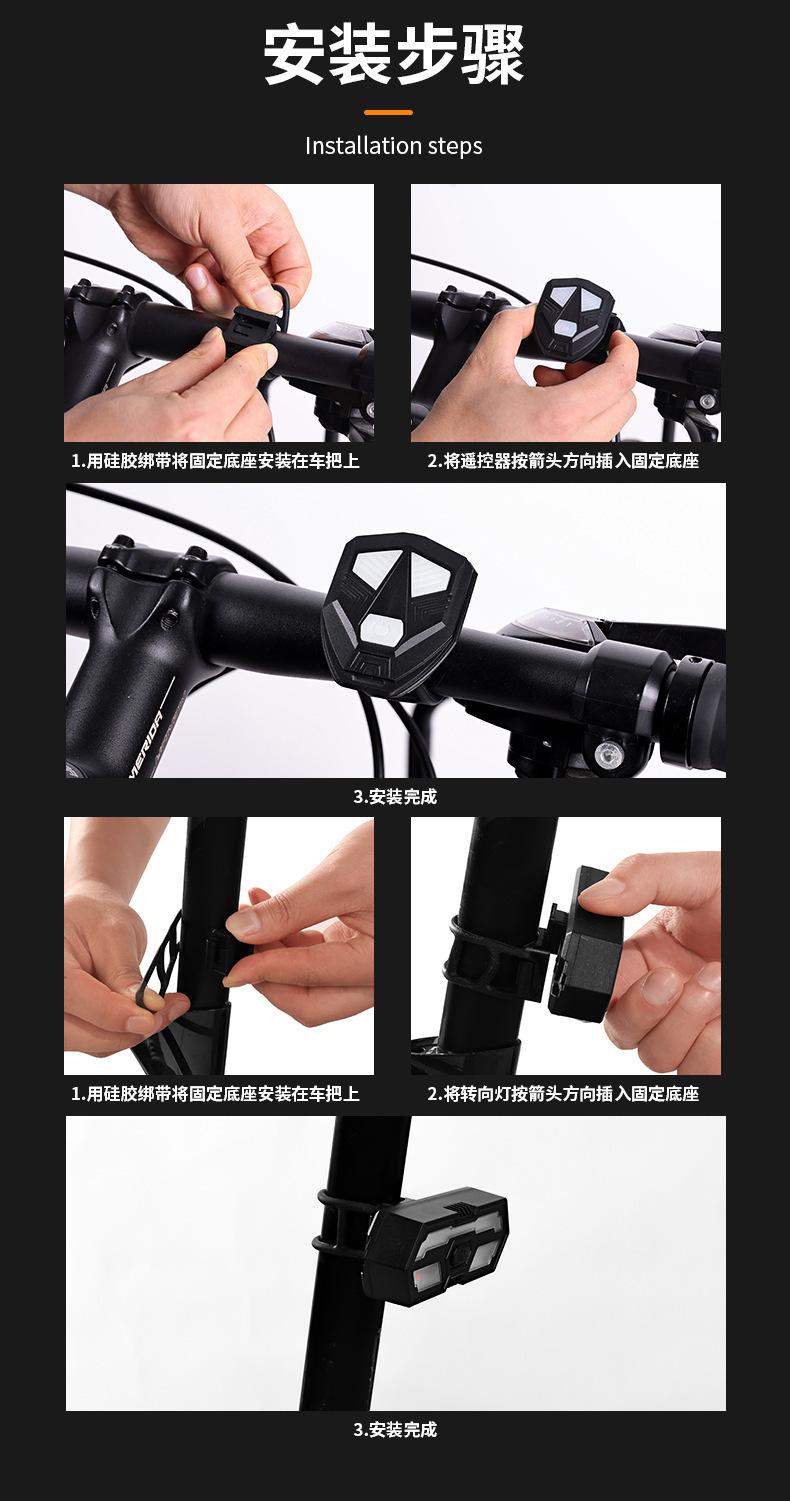 安装步骤

Installation steps

1.用硅胶绑带将固定底座安装在车把上

2.将遥控器按箭头方向插入固定底座

MERIDA

3.安装完成

1.用硅胶绑带将固定底座安装在车把上

2.将转向灯按箭头方向插入固定底座

3.安装完成