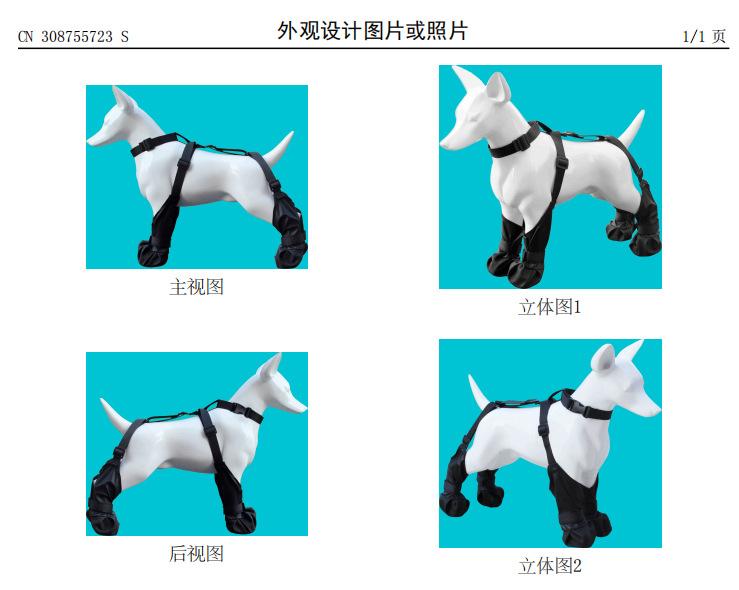 CN 308755723 S

外观设计图片或照片

1/1 页

主视图

立体图1

后视图

立体图2