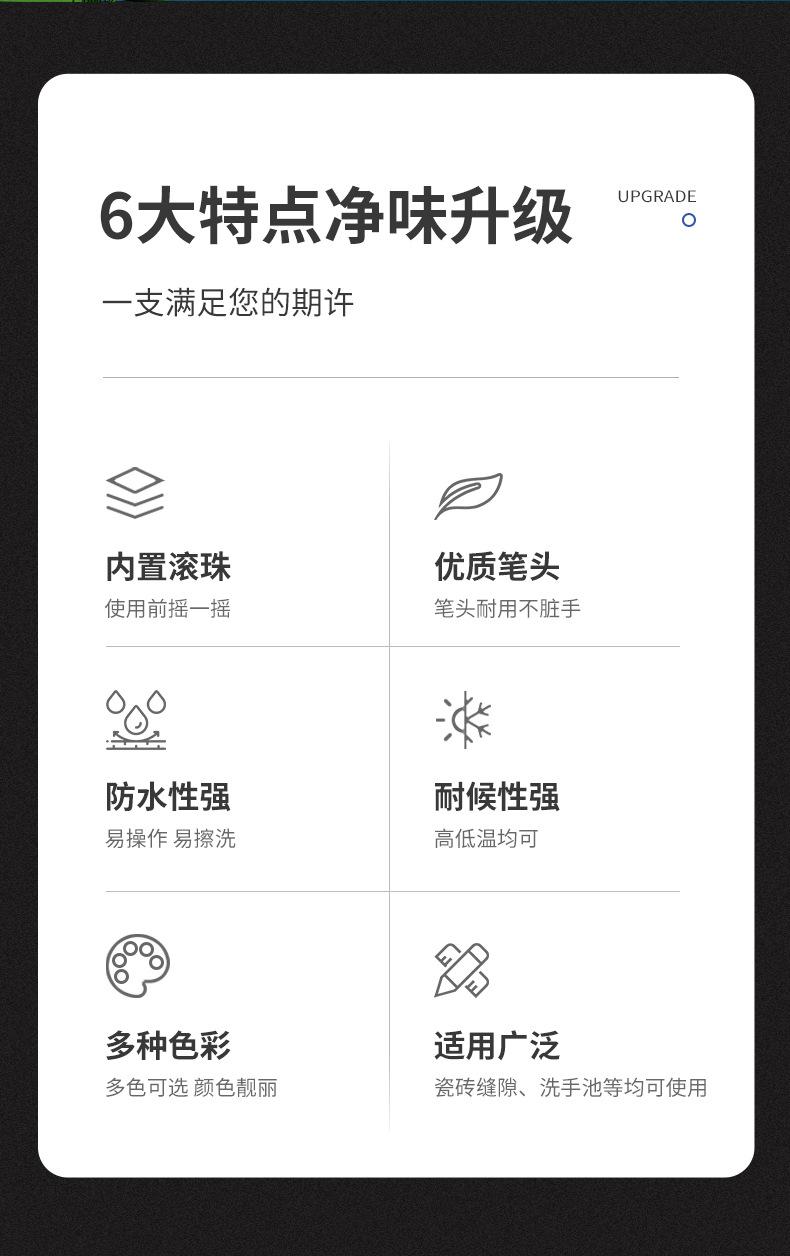 6大特点净味升级

UPGRADE

一支满足您的期许

内置滚珠
使用前摇一摇

优质笔头
笔头耐用不脏手

防水性强
易操作 易擦洗

耐候性强
高低温均可

多种色彩
多色可选 颜色靓丽

适用广泛
瓷砖缝隙、洗手池等均可使用