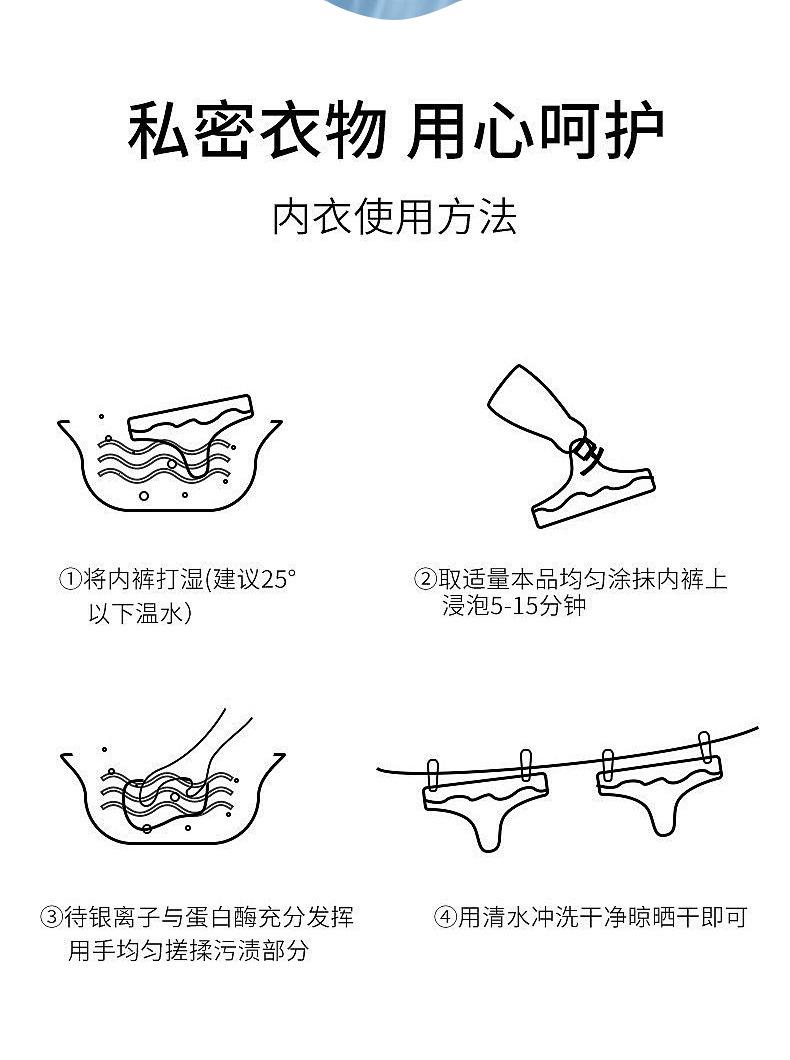 私密衣物 用心呵护

内衣使用方法

①将内裤打湿(建议25°以下温水)

②取适量本品均匀涂抹内裤上浸泡5-15分钟

③待银离子与蛋白酶充分发挥用手均匀搓揉污渍部分

④用清水冲洗干净晾晒干即可