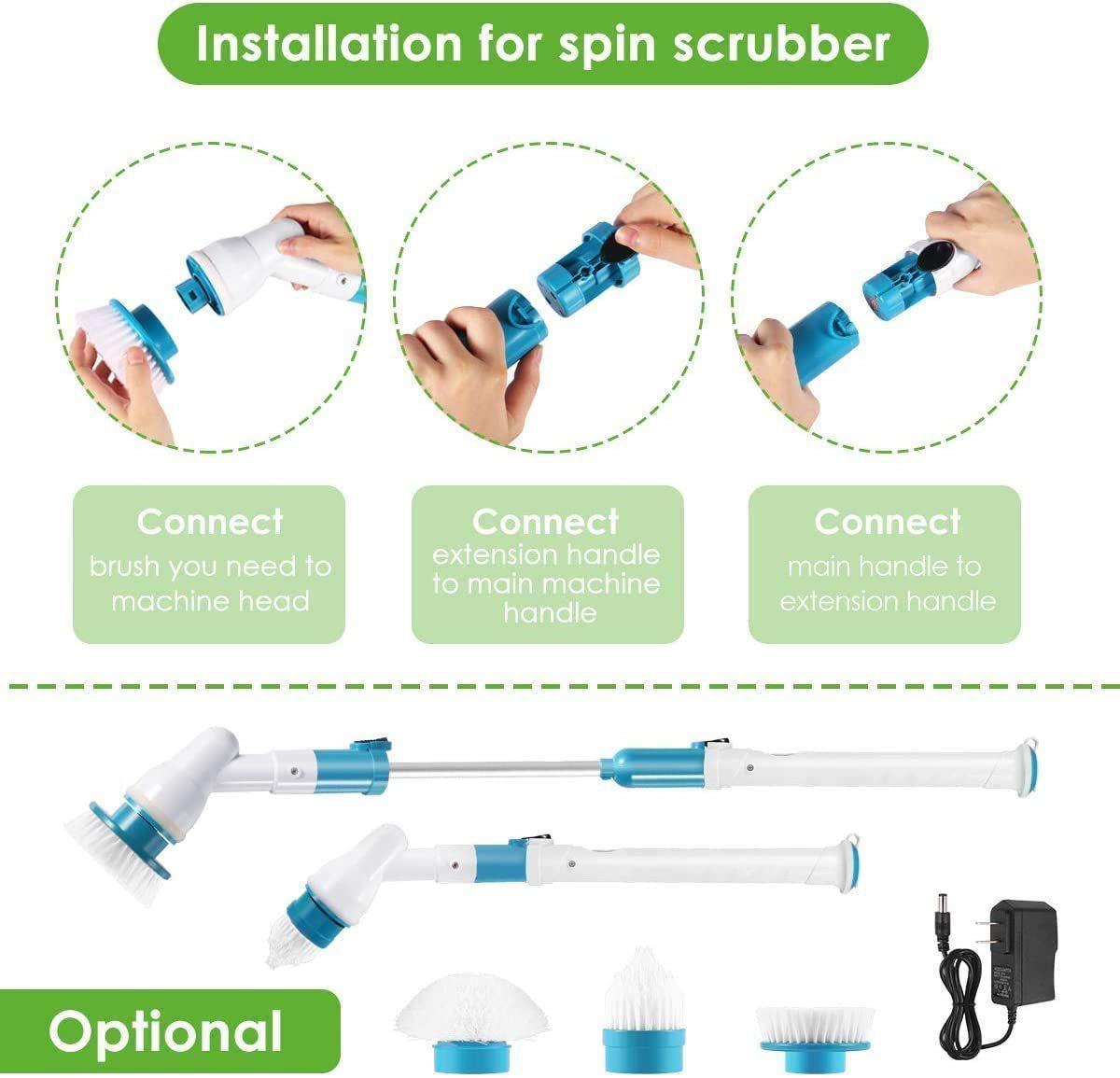 Installation for spin scrubber

Connect
brush you need to machine head

Connect
extension handle to main machine handle

Connect
main handle to extension handle

Optional