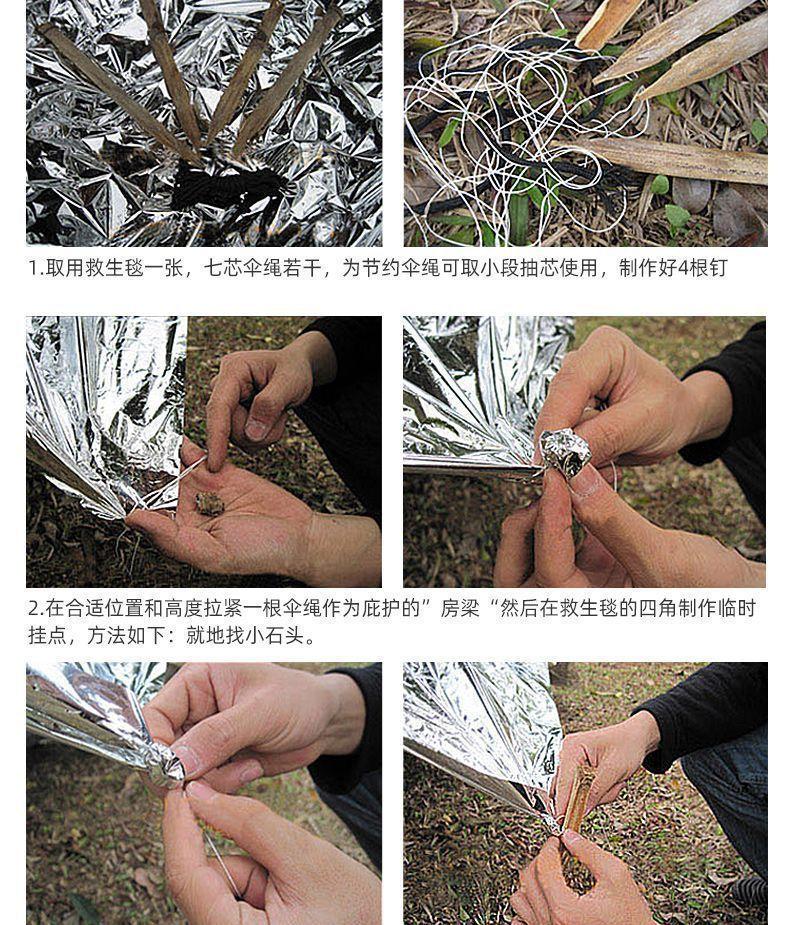 1.取用救生毯一张，七芯伞绳若干，为节约伞绳可取小段抽芯使用，制作好4根钉

2.在合适位置和高度拉紧一根伞绳作为庇护的”房梁“然后在救生毯的四角制作临时挂点，方法如下：就地找小石头。