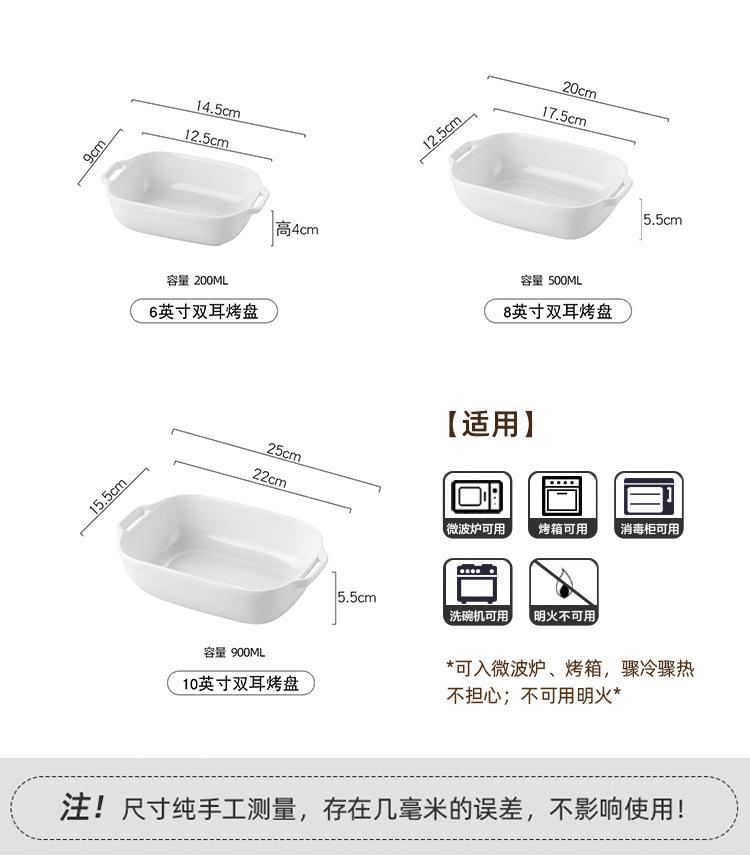 14.5cm
12.5cm
9cm
高4cm
容量 200ML
6英寸双耳烤盘

20cm
17.5cm
12.5cm
5.5cm
容量 500ML
8英寸双耳烤盘

25cm
22cm
15.5cm
5.5cm
容量 900ML
10英寸双耳烤盘

【适用】
微波炉可用
烤箱可用
消毒柜可用
洗碗机可用
明火不可用

*可入微波炉、烤箱，骤冷骤热不担心；不可用明火*

注！尺寸纯手工测量，存在几毫米的误差，不影响使用！