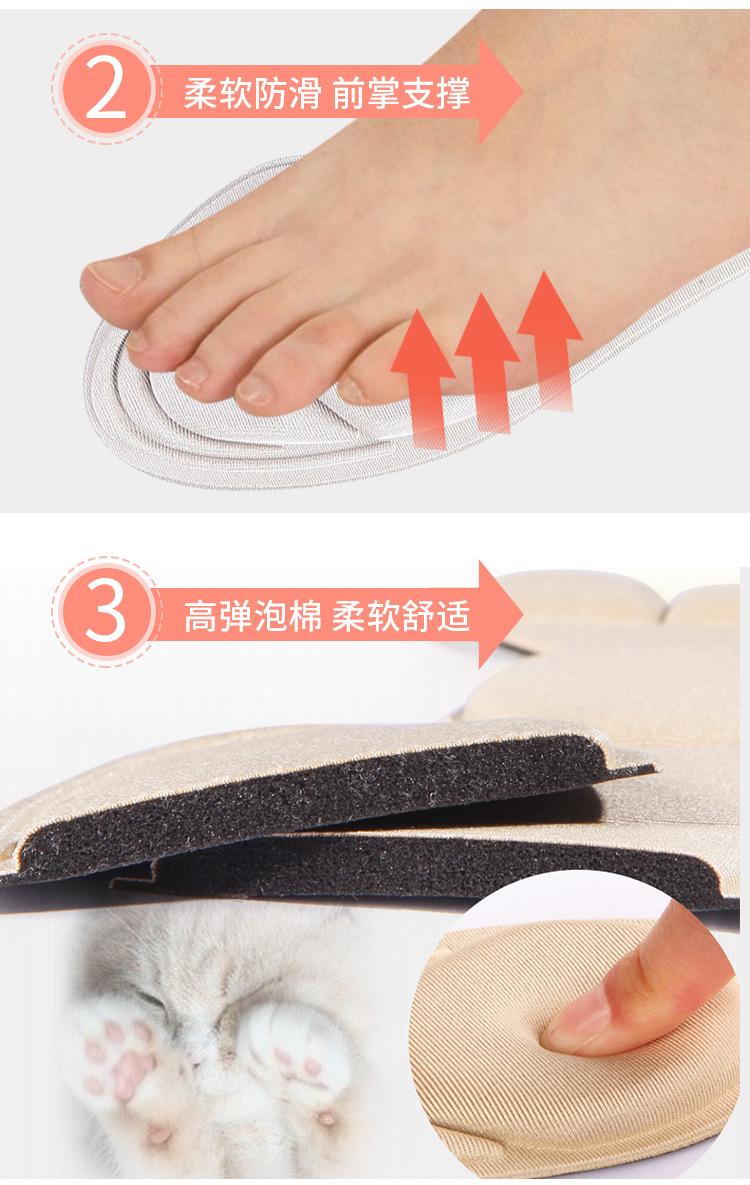 2 柔软防滑 前掌支撑

3 高弹泡棉 柔软舒适