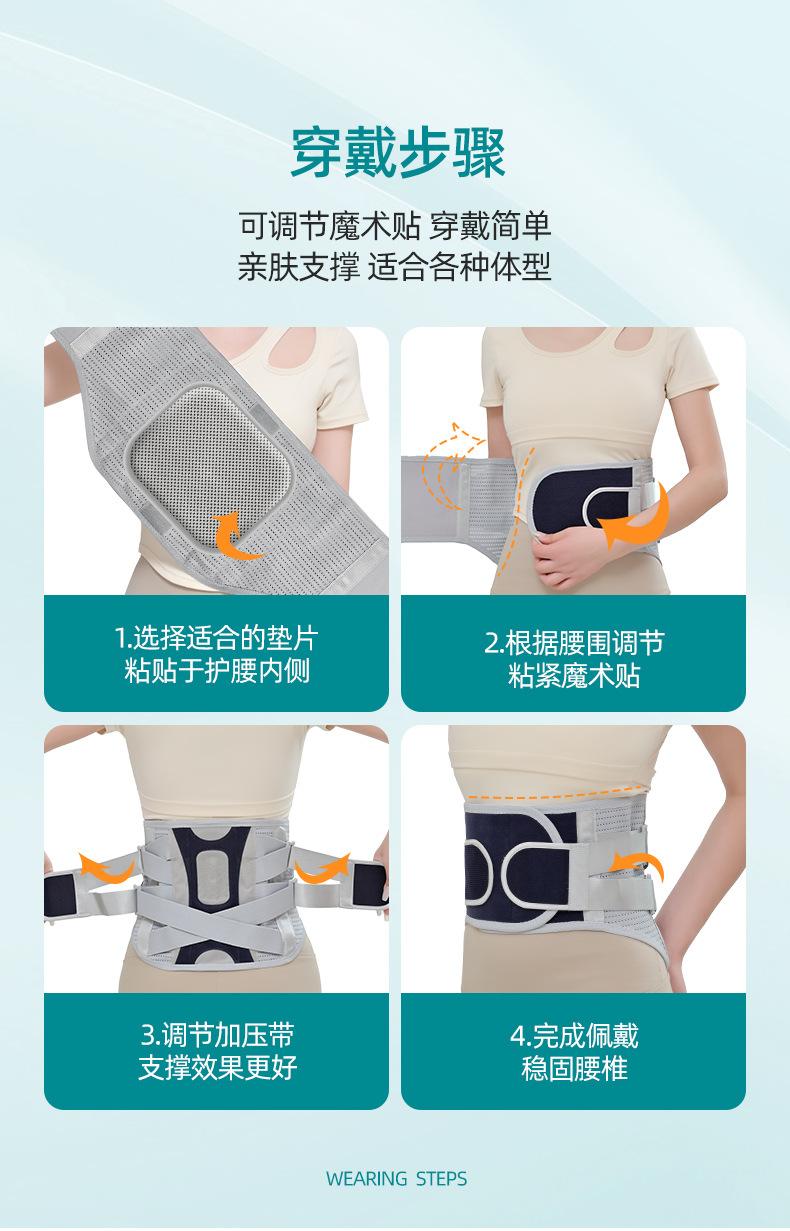 穿戴步骤

可调节魔术贴 穿戴简单
亲肤支撑 适合各种体型

1.选择适合的垫片
粘贴于护腰内侧

2.根据腰围调节
粘紧魔术贴

3.调节加压带
支撑效果更好

4.完成佩戴
稳固腰椎

WEARING STEPS