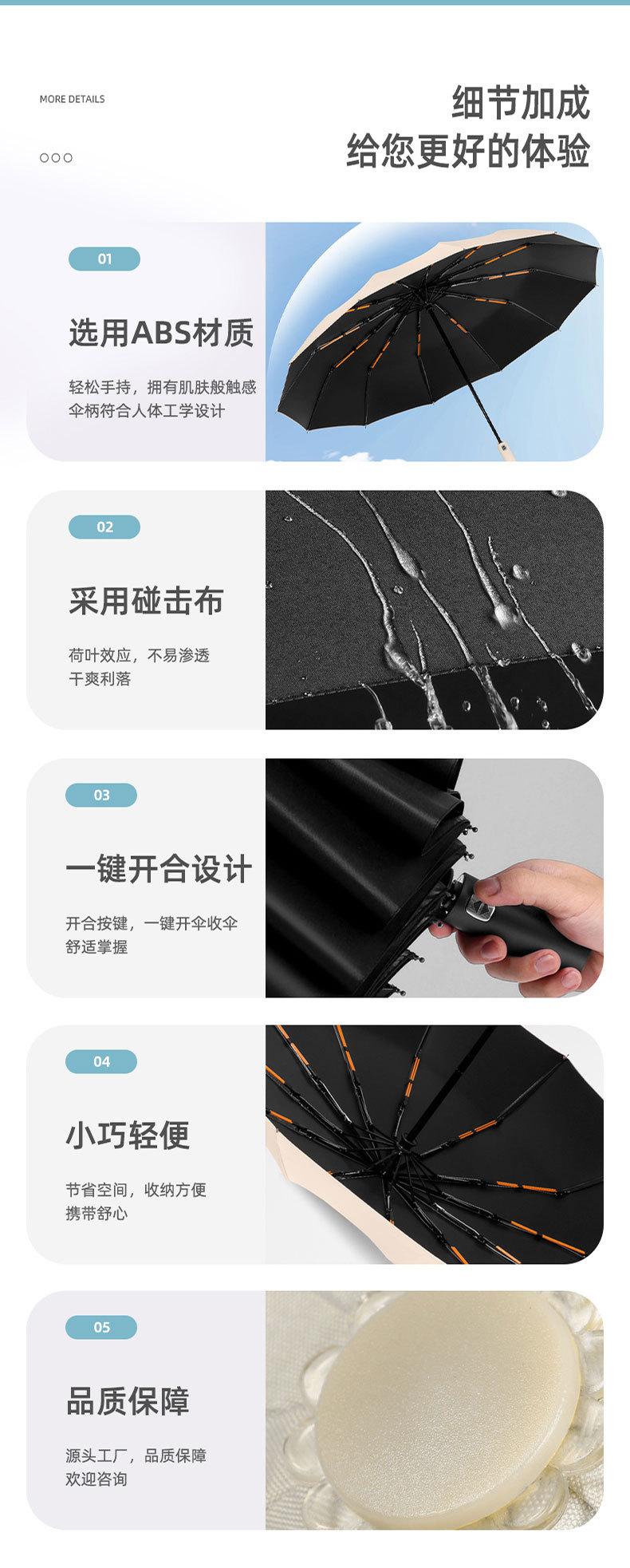 MORE DETAILS

细节加成
给您更好的体验

01

选用ABS材质

轻松手持，拥有肌肤般触感
伞柄符合人体工学设计

02

采用碰击布

荷叶效应，不易渗透
干爽利落

03

一键开合设计

开合按键，一键开伞收伞
舒适掌握

04

小巧轻便

节省空间，收纳方便
携带舒心

05

品质保障

源头工厂，品质保障
欢迎咨询