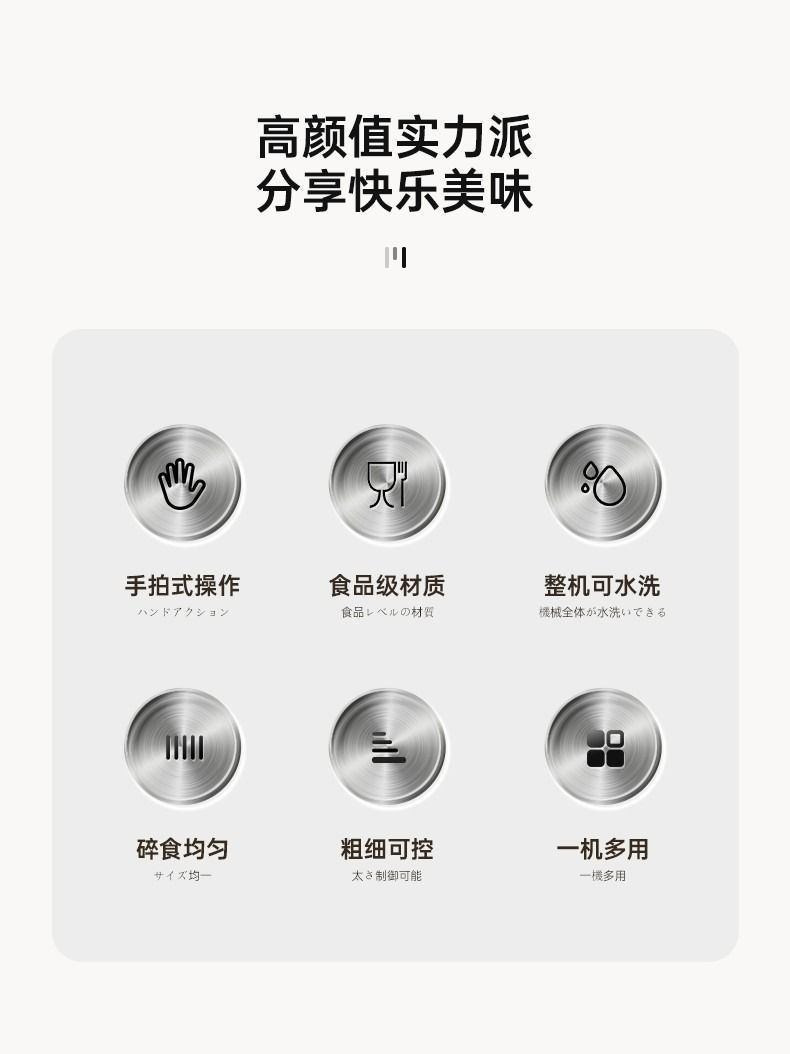 高颜值实力派
分享快乐美味

手拍式操作
ハンドアクション

食品级材质
食品レベルの材質

整机可水洗
機械全体が水洗いできる

碎食均匀
サイズ均一

粗细可控
太さ制御可能

一机多用
一機多用