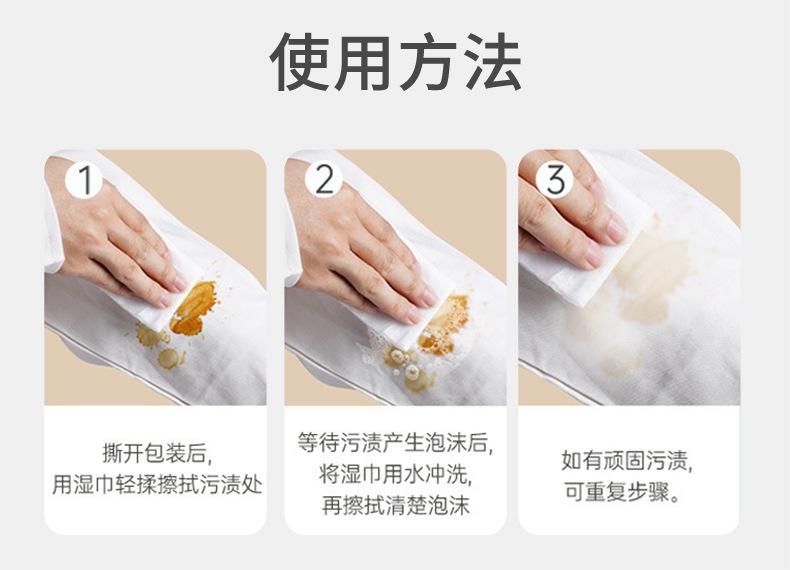 使用方法

1

撕开包装后,
用湿巾轻揉擦拭污渍处

2

等待污渍产生泡沫后,
将湿巾用水冲洗,
再擦拭清楚泡沫

3

如有顽固污渍,
可重复步骤。