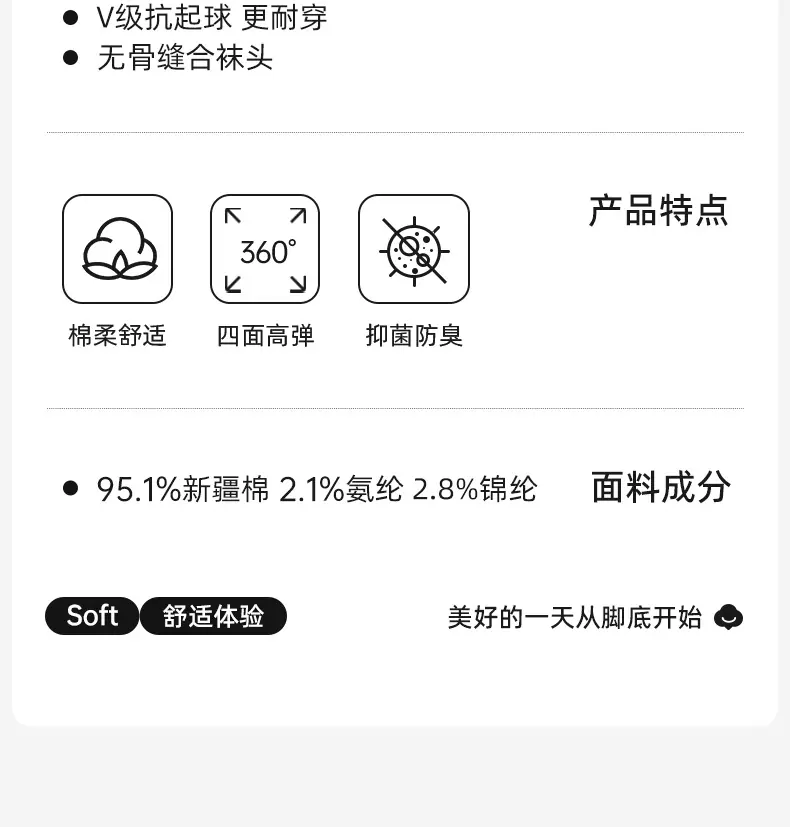 • V级抗起球 更耐穿
• 无骨缝合袜头

360°

棉柔舒适 四面高弹 抑菌防臭

产品特点

• 95.1%新疆棉 2.1%氨纶 2.8%锦纶

面料成分

Soft 舒适体验

美好的一天从脚底开始