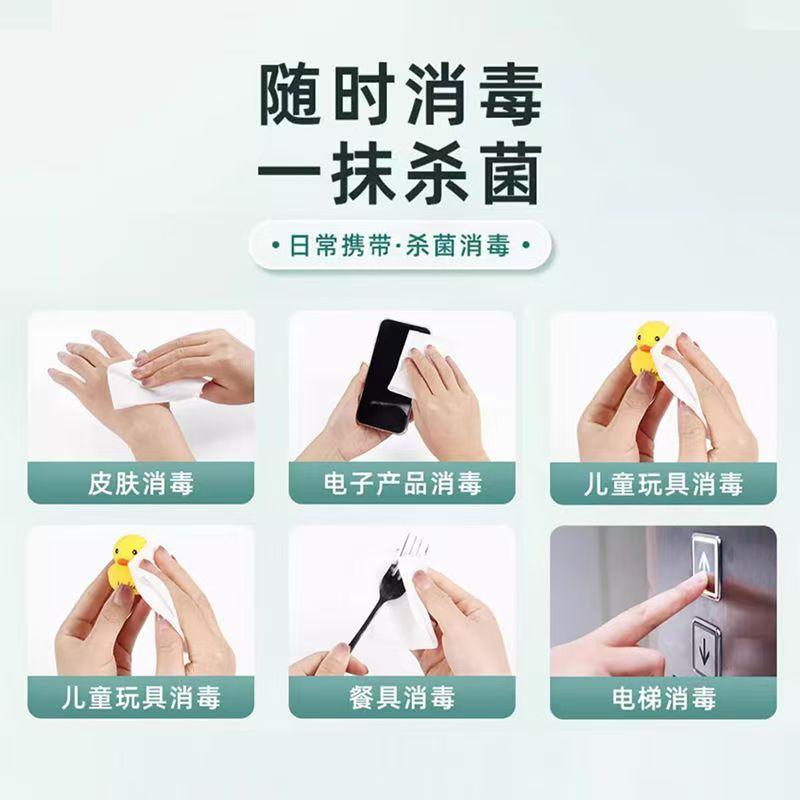 随时消毒
一抹杀菌

• 日常携带·杀菌消毒 •

皮肤消毒

电子产品消毒

儿童玩具消毒

儿童玩具消毒

餐具消毒

电梯消毒