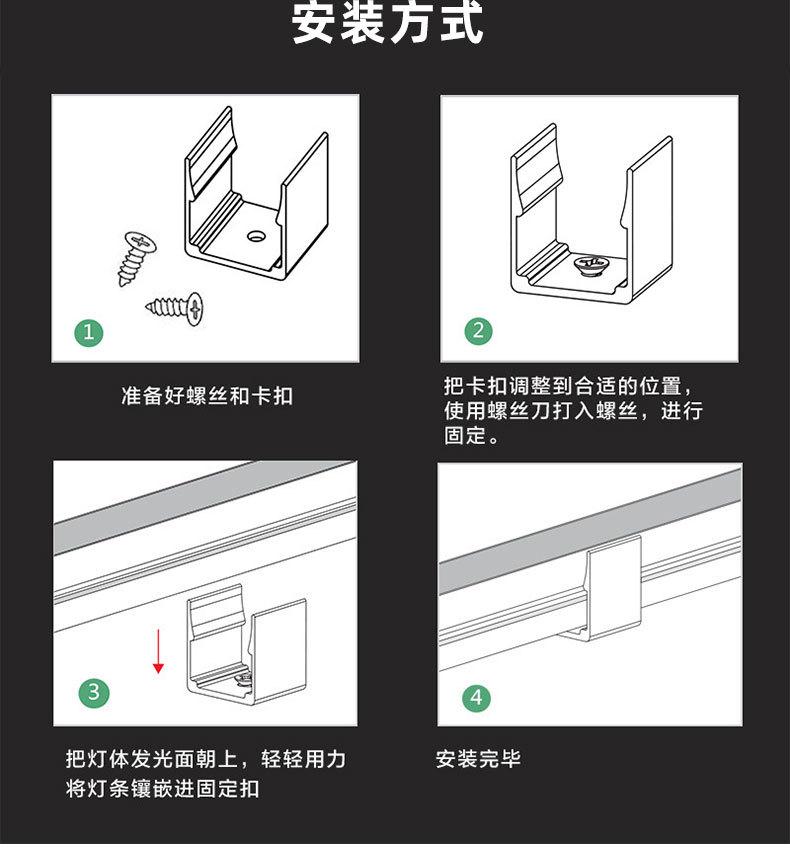 安装方式

1

准备好螺丝和卡扣

2

把卡扣调整到合适的位置，使用螺丝刀打入螺丝，进行固定。

3

把灯体发光面朝上，轻轻用力将灯条镶嵌进固定扣

4

安装完毕