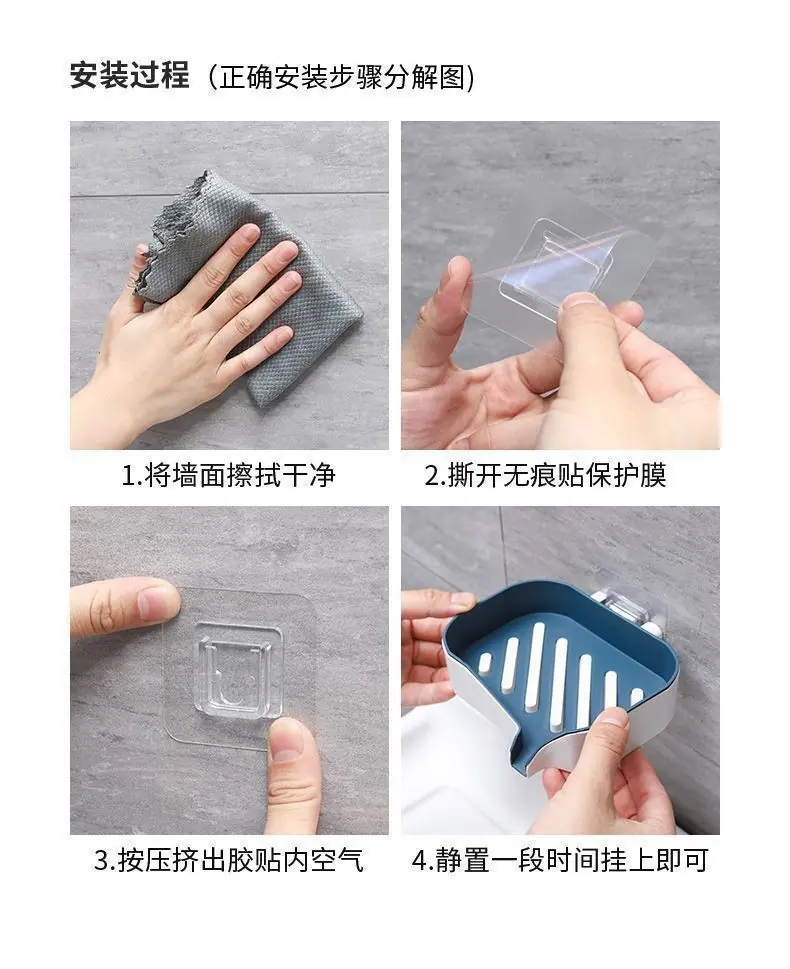 安装过程（正确安装步骤分解图）

1.将墙面擦拭干净

2.撕开无痕贴保护膜

3.按压挤出胶贴内空气

4.静置一段时间挂上即可