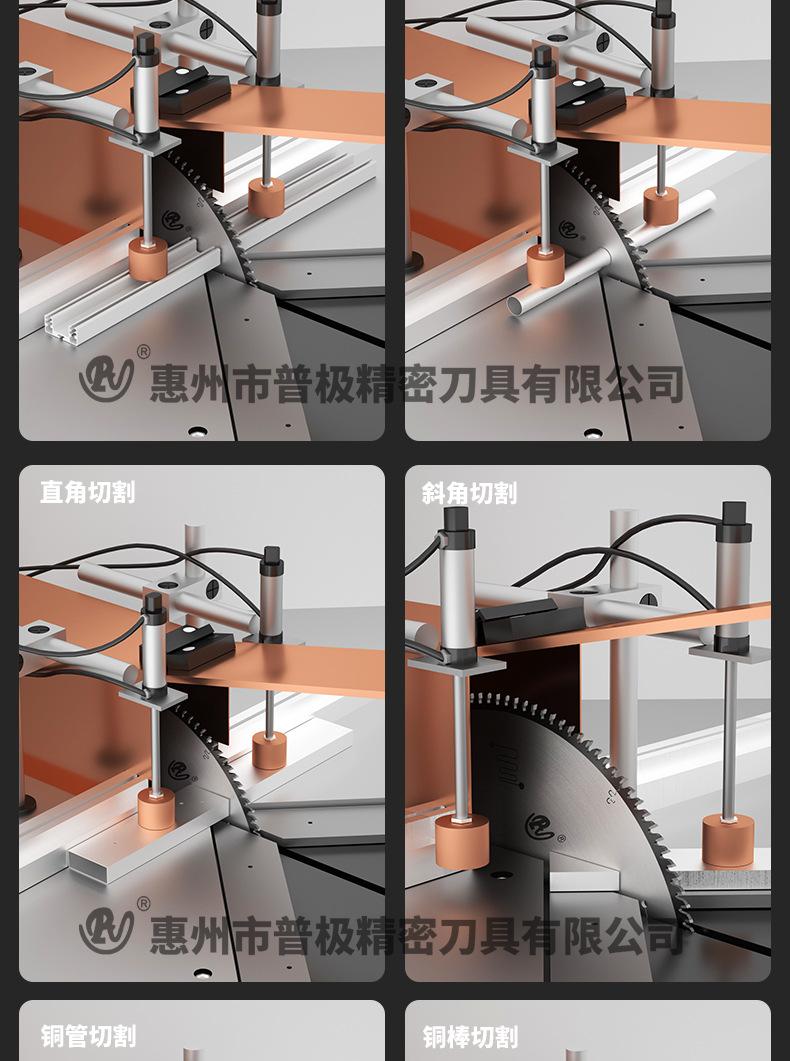 惠州市普极精密刀具有限公司

直角切割

斜角切割

惠州市普极精密刀具有限公司

铜管切割

铜棒切割