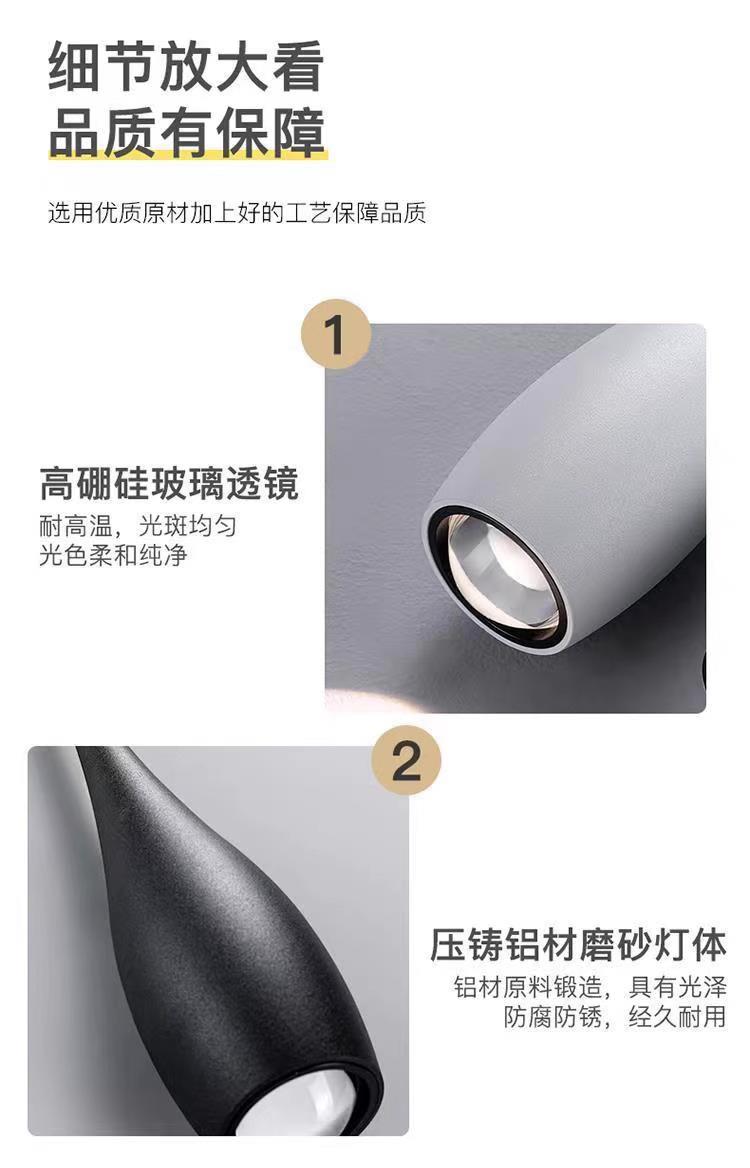 细节放大看
品质有保障

选用优质原材加上好的工艺保障品质

1

高硼硅玻璃透镜
耐高温，光斑均匀
光色柔和纯净

2

压铸铝材磨砂灯体
铝材原料锻造，具有光泽
防腐防锈，经久耐用