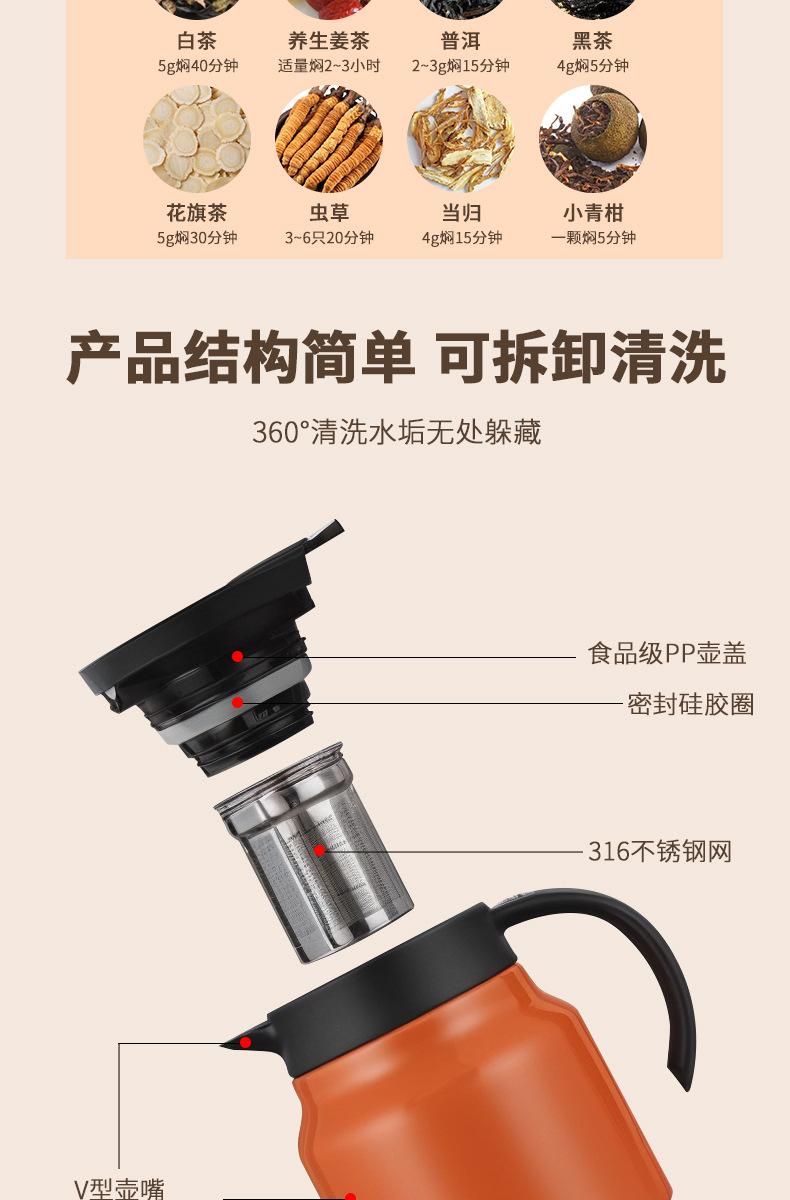 白茶
5g焖40分钟

养生姜茶
适量焖2~3小时

普洱
2~3g焖15分钟

黑茶
4g焖5分钟

花旗茶
5g焖30分钟

虫草
3~6只20分钟

当归
4g焖15分钟

小青柑
一颗焖5分钟

产品结构简单 可拆卸清洗

360°清洗水垢无处躲藏

食品级PP壶盖

密封硅胶圈

316不锈钢网

V型壶嘴