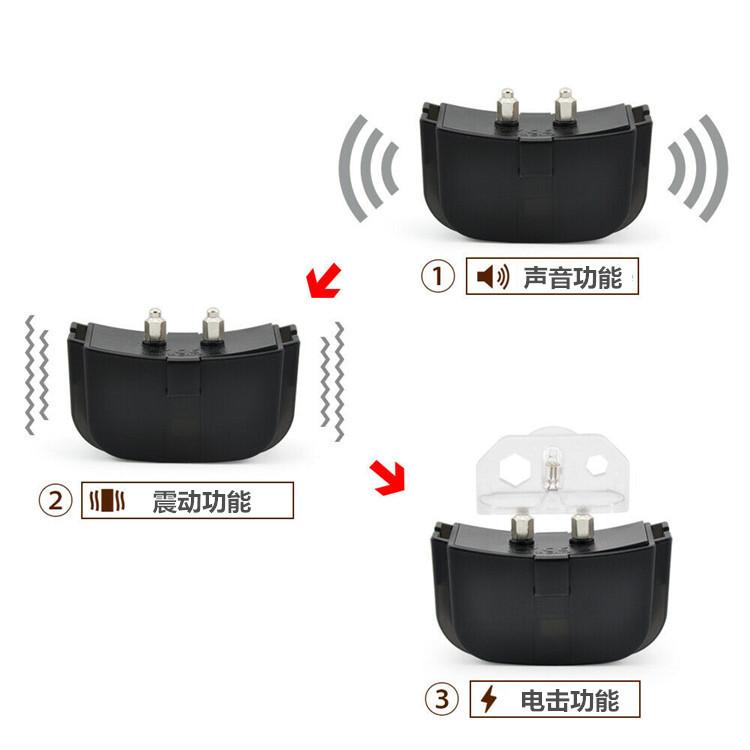 ① 声音功能

② 震动功能

③ 电击功能