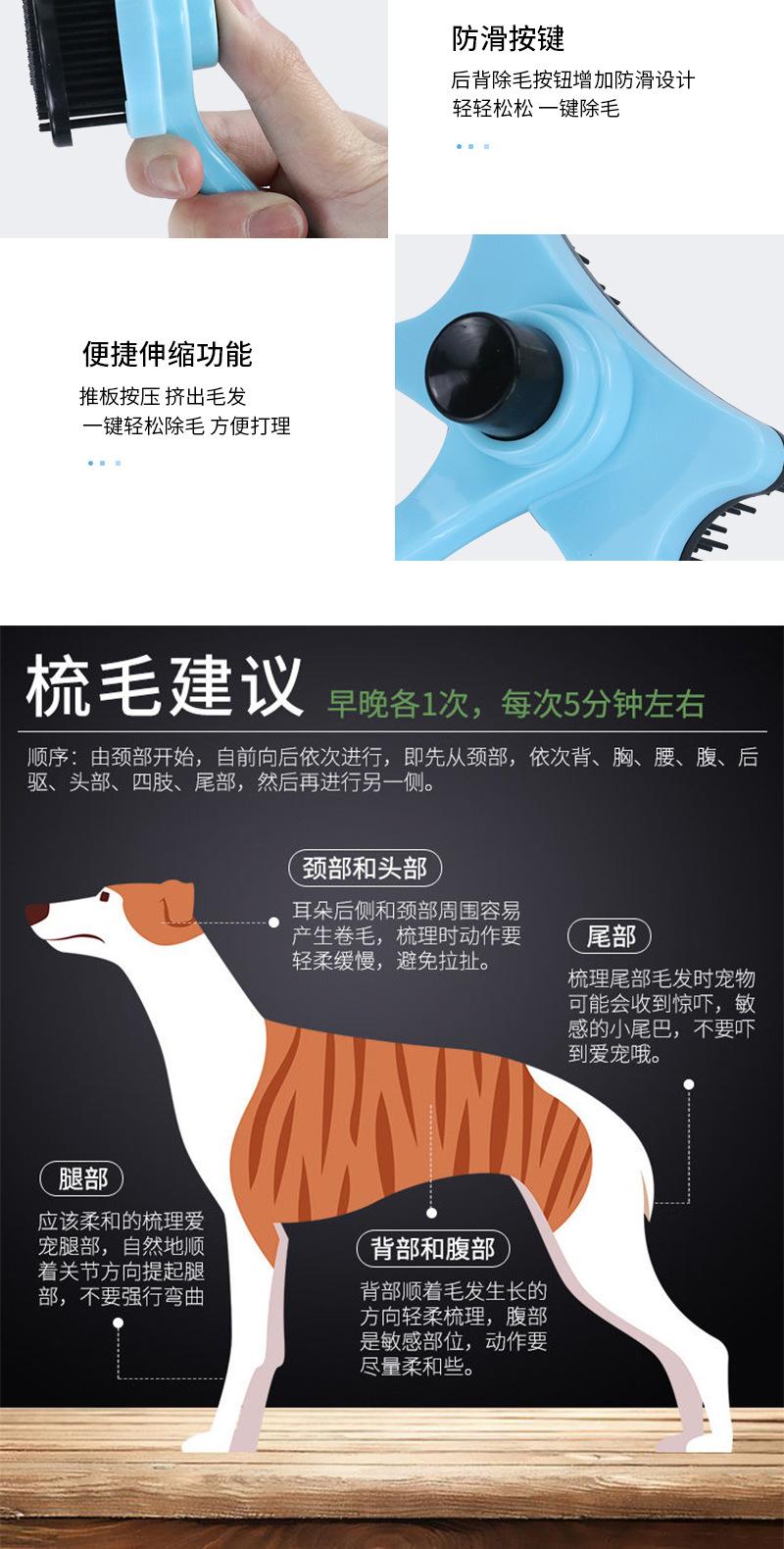 防滑按键

后背除毛按钮增加防滑设计
轻轻松松 一键除毛

便捷伸缩功能

推板按压 挤出毛发
一键轻松除毛 方便打理

梳毛建议 早晚各1次，每次5分钟左右

顺序：由颈部开始，自前向后依次进行，即先从颈部，依次背、胸、腰、腹、后驱、头部、四肢、尾部，然后再进行另一侧。

颈部和头部

耳朵后侧和颈部周围容易产生卷毛，梳理时动作要轻柔缓慢，避免拉扯。

尾部

梳理尾部毛发时宠物可能会收到惊吓，敏感的小尾巴，不要吓到爱宠哦。

腿部

应该柔和的梳理爱宠腿部，自然地顺着关节方向提起腿部，不要强行弯曲

背部和腹部

背部顺着毛发生长的方向轻柔梳理，腹部是敏感部位，动作要尽量柔和些。