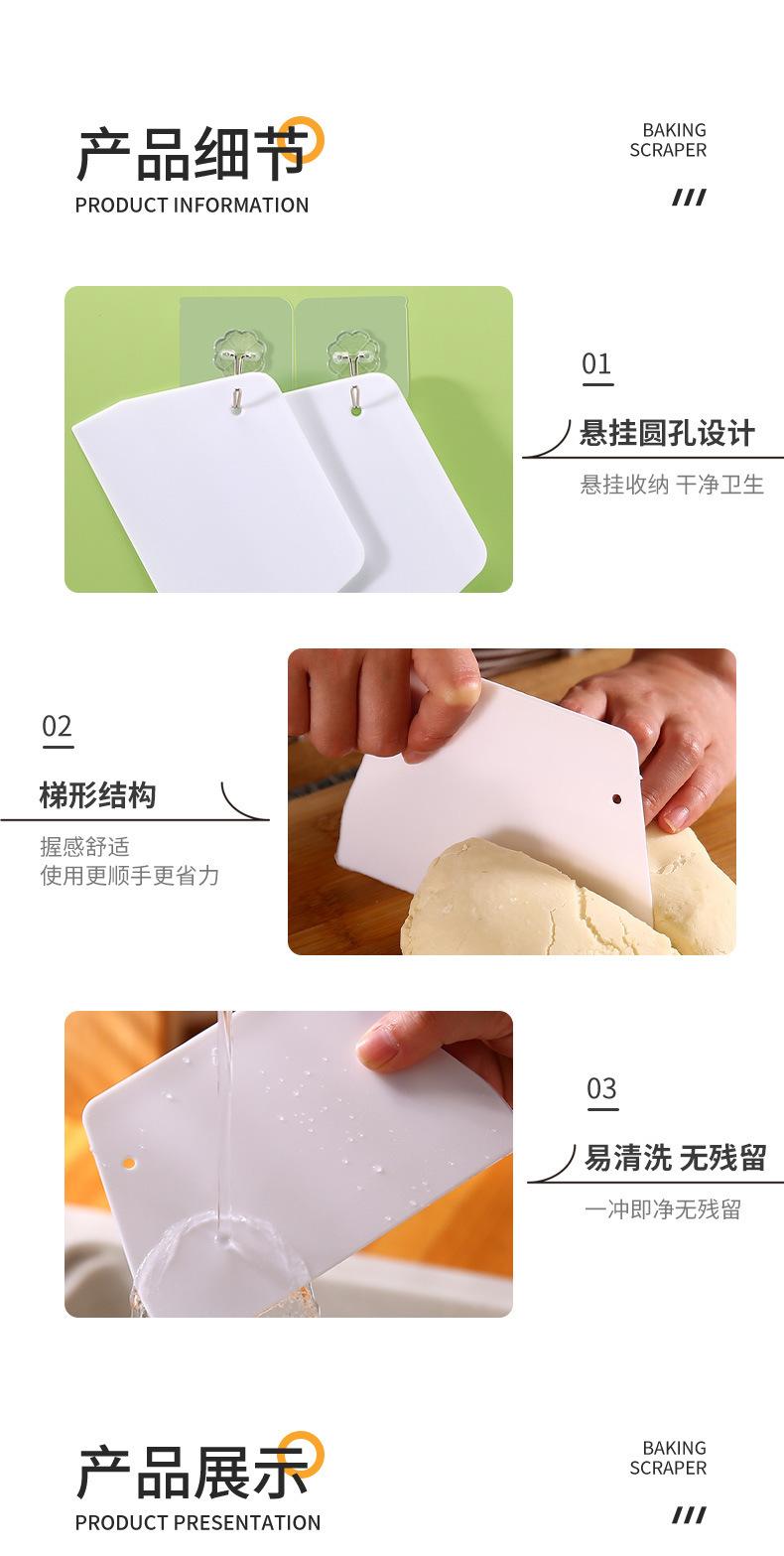 产品细节
PRODUCT INFORMATION

BAKING SCRAPER
///

01
悬挂圆孔设计
悬挂收纳 干净卫生

02
梯形结构
握感舒适
使用更顺手更省力

03
易清洗 无残留
一冲即净无残留

产品展示
PRODUCT PRESENTATION

BAKING SCRAPER
///