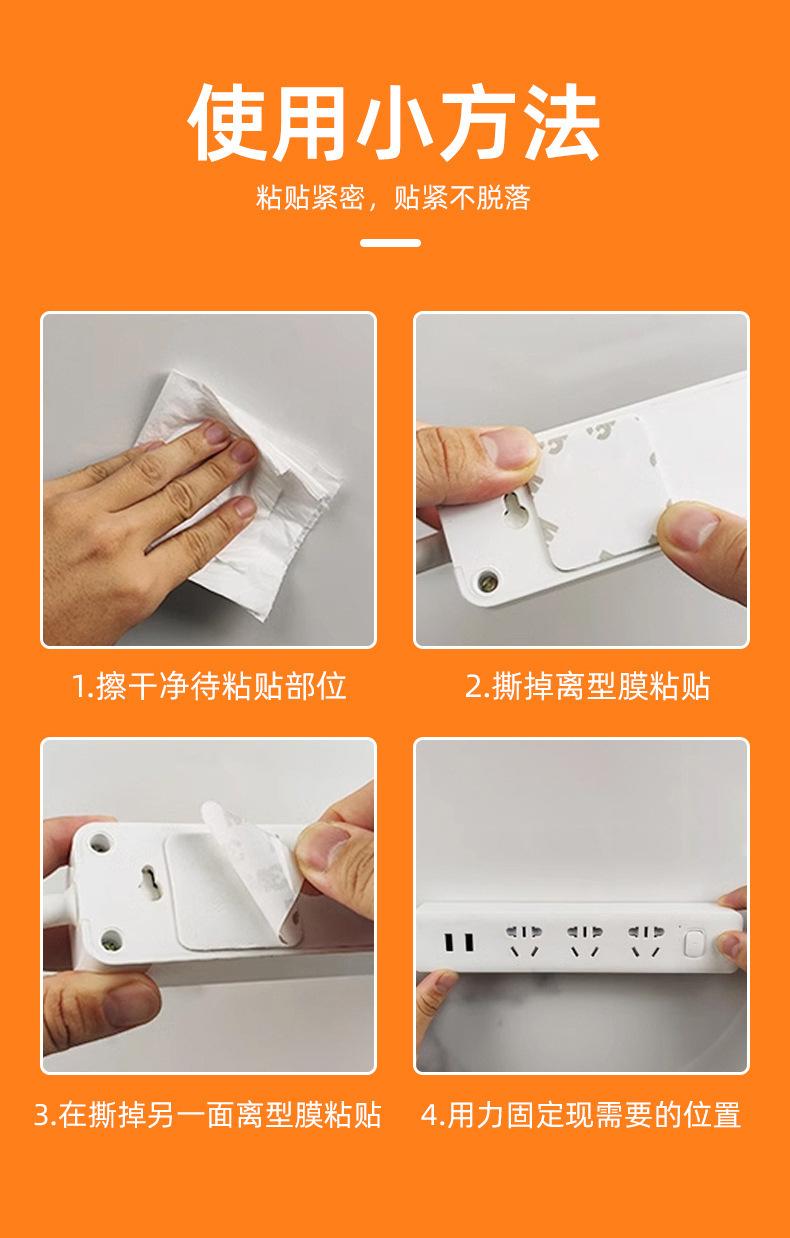 使用小方法

粘贴紧密，贴紧不脱落

1.擦干净待粘贴部位

2.撕掉离型膜粘贴

3.在撕掉另一面离型膜粘贴

4.用力固定现需要的位置