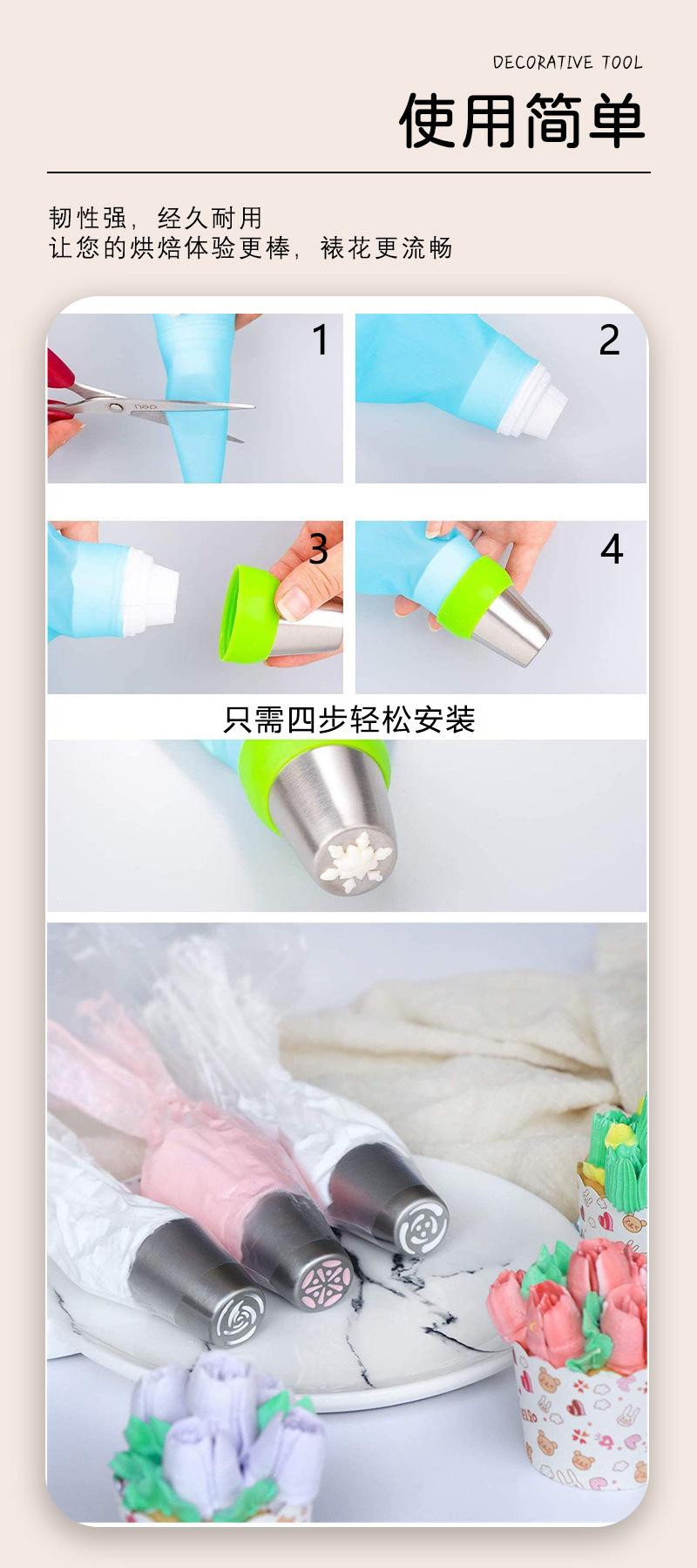 DECORATIVE TOOL

使用简单

韧性强，经久耐用
让您的烘焙体验更棒，裱花更流畅

1

2

3

4

只需四步轻松安装