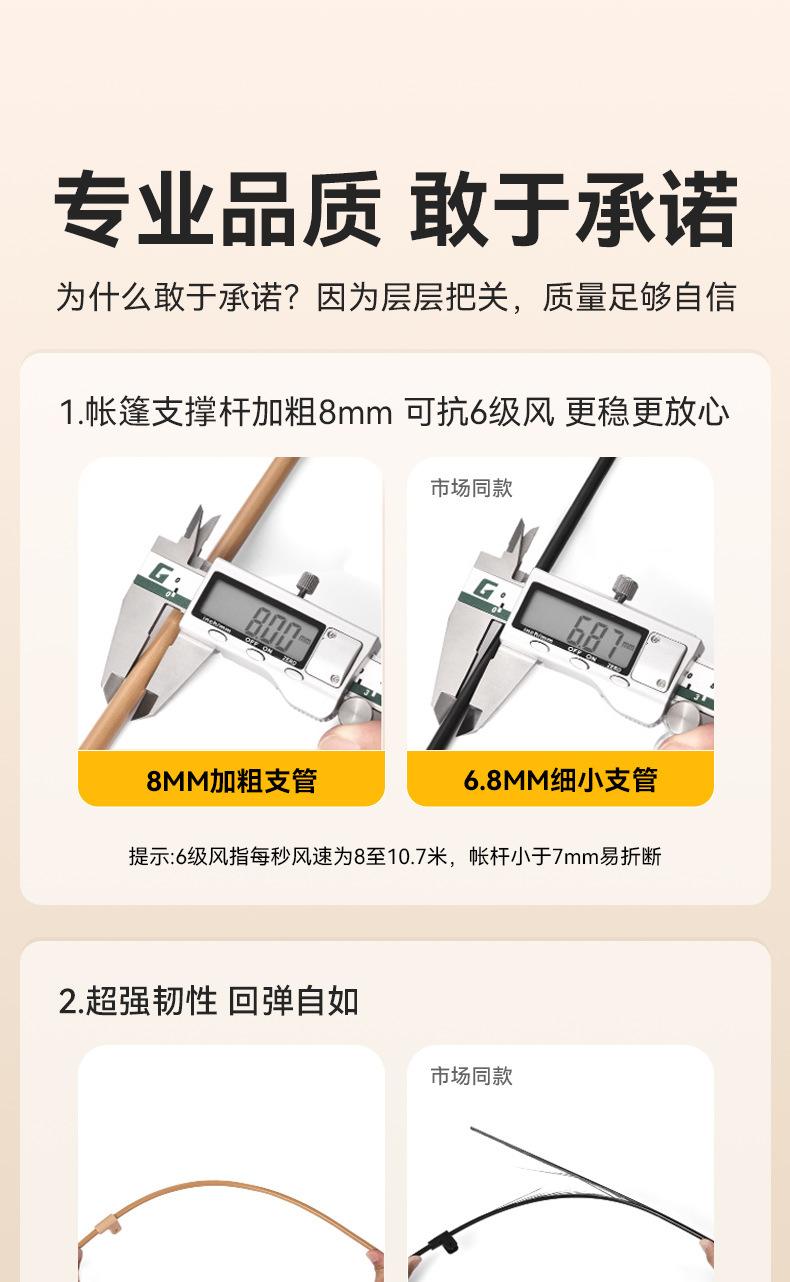 专业品质 敢于承诺

为什么敢于承诺？因为层层把关，质量足够自信

1.帐篷支撑杆加粗8mm 可抗6级风 更稳更放心

G
8.00 mm
inch/mm OFF ON ZERO

8MM加粗支管

市场同款

G
6.87 mm
inch/mm OFF ON ZERO

6.8MM细小支管

提示:6级风指每秒风速为8至10.7米，帐杆小于7mm易折断

2.超强韧性 回弹自如

市场同款