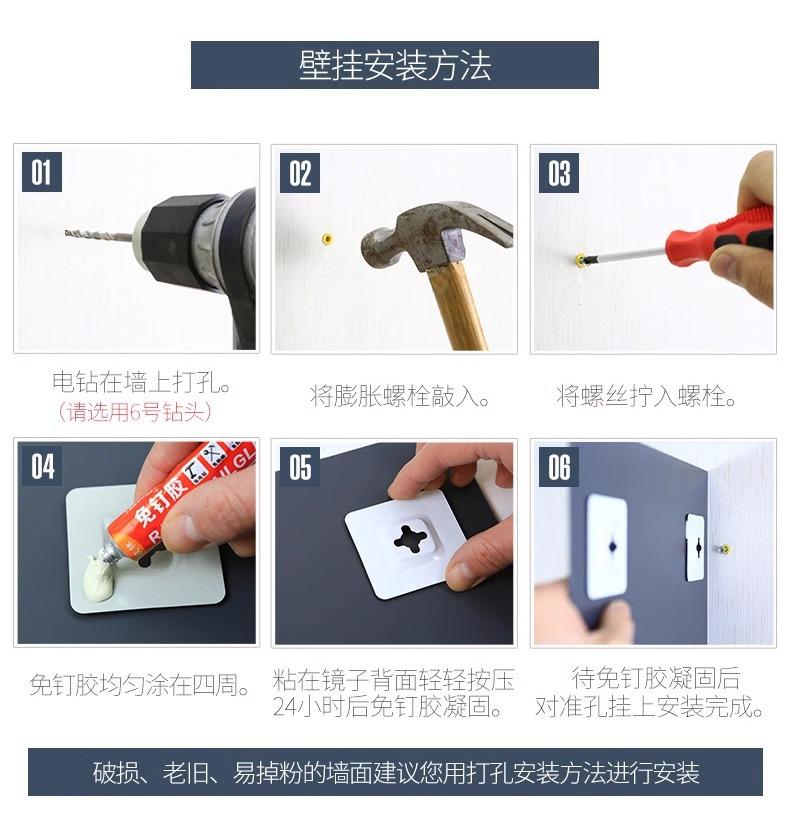 壁挂安装方法

01

电钻在墙上打孔。
(请选用6号钻头)

02

将膨胀螺栓敲入。

03

将螺丝拧入螺栓。

04

免钉胶

免钉胶均匀涂在四周。

05

粘在镜子背面轻轻按压
24小时后免钉胶凝固。

06

待免钉胶凝固后
对准孔挂上安装完成。

破损、老旧、易掉粉的墙面建议您用打孔安装方法进行安装