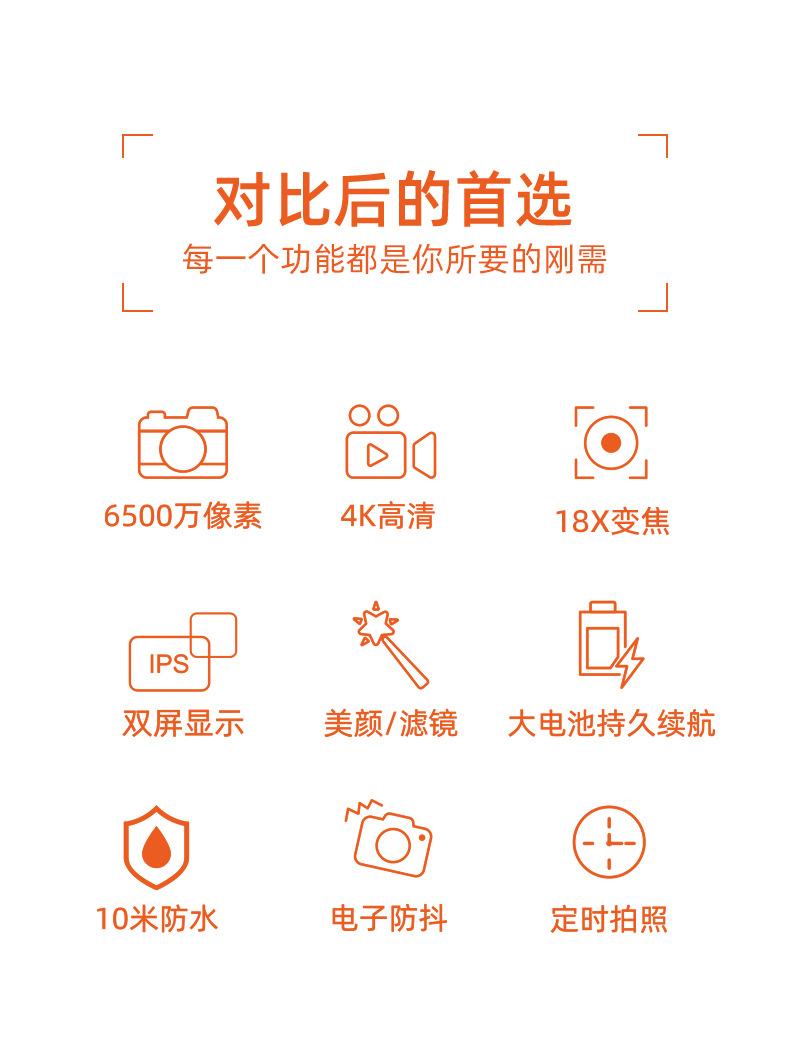 对比后的首选
每一个功能都是你所要的刚需

6500万像素

4K高清

18X变焦

IPS

双屏显示

美颜/滤镜

大电池持久续航

10米防水

电子防抖

定时拍照