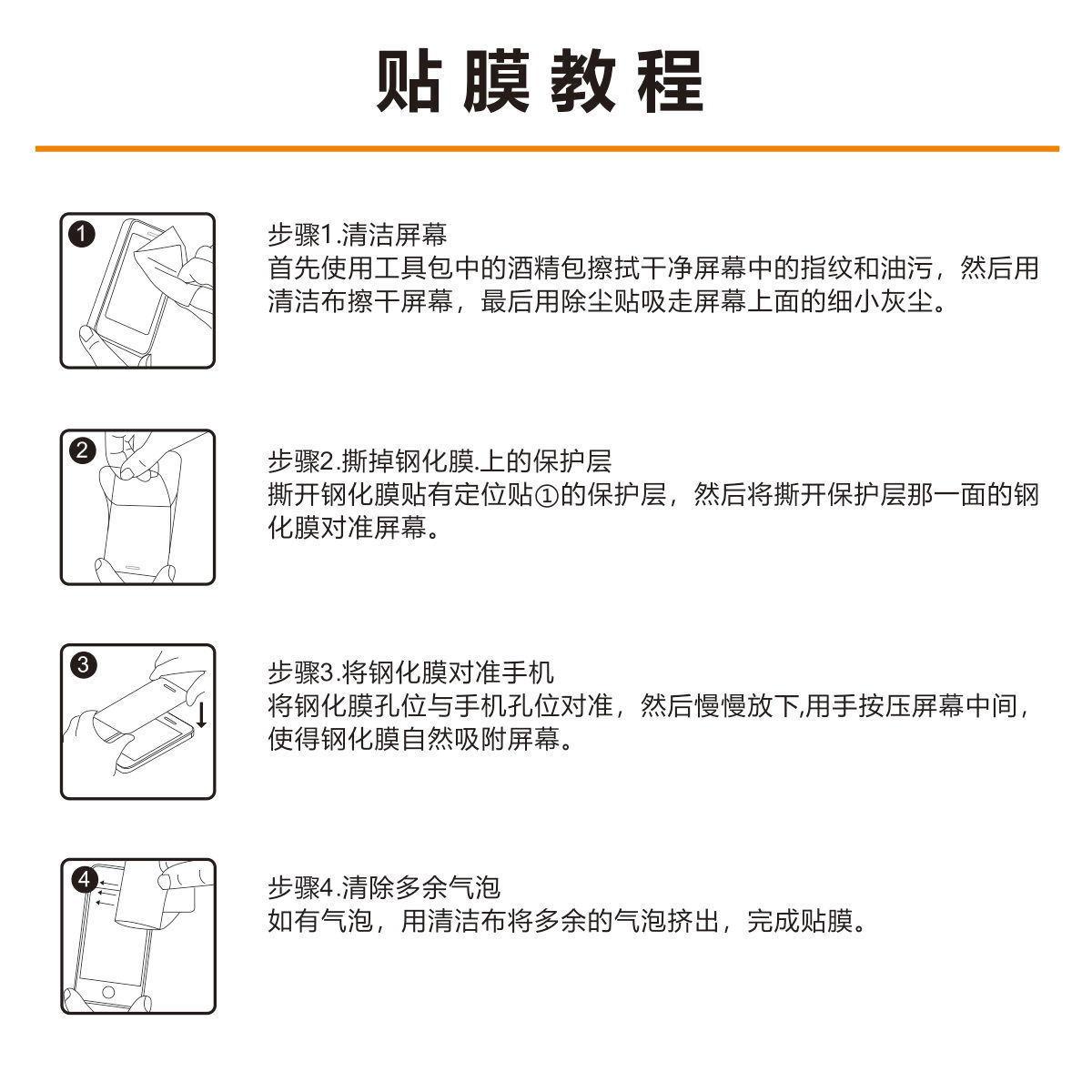 贴膜教程

1

步骤1.清洁屏幕
首先使用工具包中的酒精包擦拭干净屏幕中的指纹和油污，然后用清洁布擦干屏幕，最后用除尘贴吸走屏幕上面的细小灰尘。

2

步骤2.撕掉钢化膜.上的保护层
撕开钢化膜贴有定位贴①的保护层，然后将撕开保护层那一面的钢化膜对准屏幕。

3

步骤3.将钢化膜对准手机
将钢化膜孔位与手机孔位对准，然后慢慢放下,用手按压屏幕中间，使得钢化膜自然吸附屏幕。

4

步骤4.清除多余气泡
如有气泡，用清洁布将多余的气泡挤出，完成贴膜。