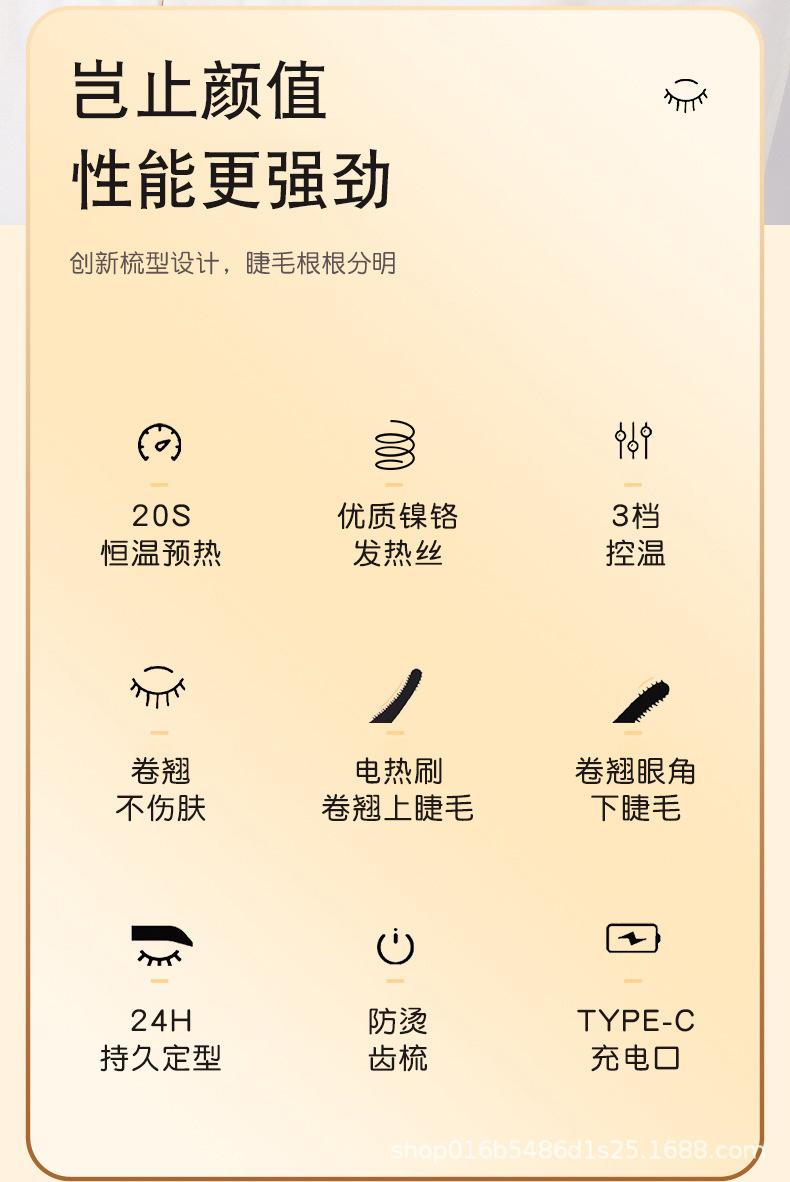 岂止颜值
性能更强劲

创新梳型设计，睫毛根根分明

20S
恒温预热

优质镍铬
发热丝

3档
控温

卷翘
不伤肤

电热刷
卷翘上睫毛

卷翘眼角
下睫毛

24H
持久定型

防烫
齿梳

TYPE-C
充电口

shop016b5486d1s25.1688.com