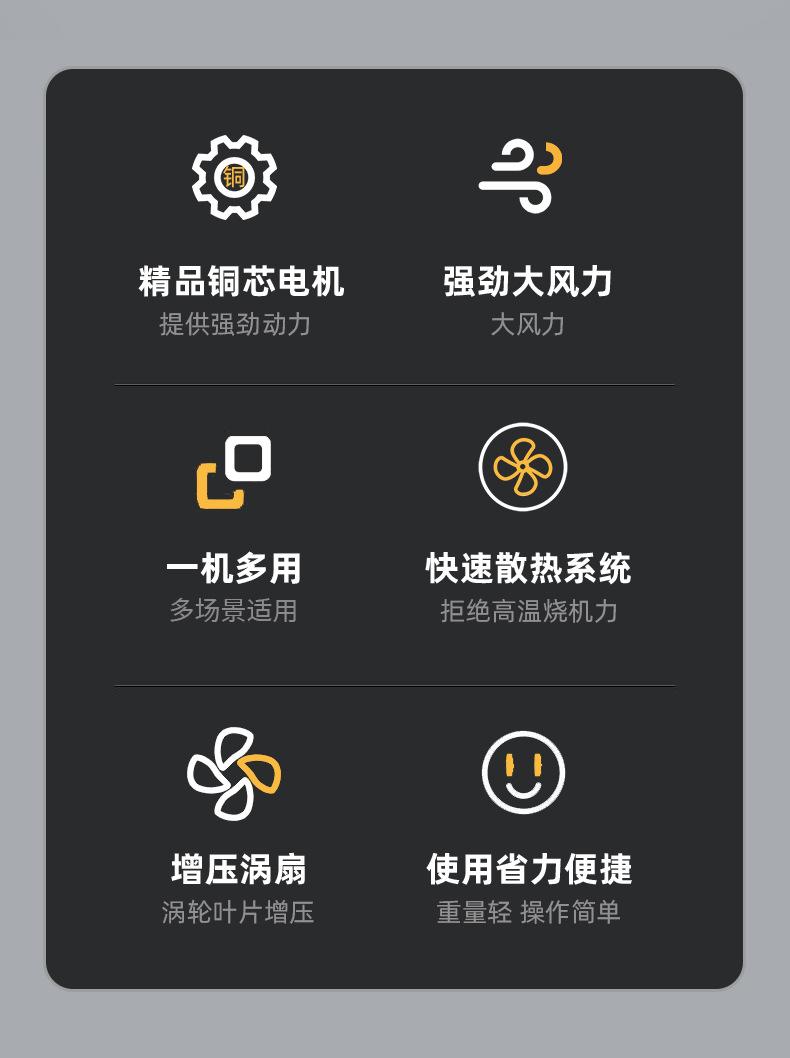 铜

精品铜芯电机
提供强劲动力

强劲大风力
大风力

一机多用
多场景适用

快速散热系统
拒绝高温烧机力

增压涡扇
涡轮叶片增压

使用省力便捷
重量轻 操作简单