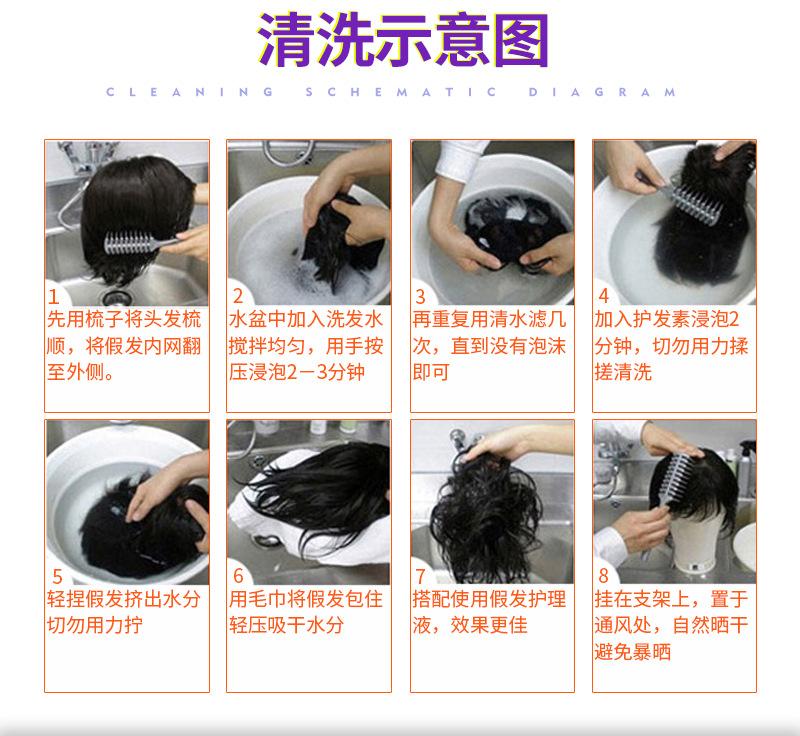 清洗示意图

CLEANING SCHEMATIC DIAGRAM

1
先用梳子将头发梳顺，将假发内网翻至外侧。

2
水盆中加入洗发水搅拌均匀，用手按压浸泡2－3分钟

3
再重复用清水滤几次，直到没有泡沫即可

4
加入护发素浸泡2分钟，切勿用力揉搓清洗

5
轻捏假发挤出水分切勿用力拧

6
用毛巾将假发包住轻压吸干水分

7
搭配使用假发护理液，效果更佳

8
挂在支架上，置于通风处，自然晒干避免暴晒