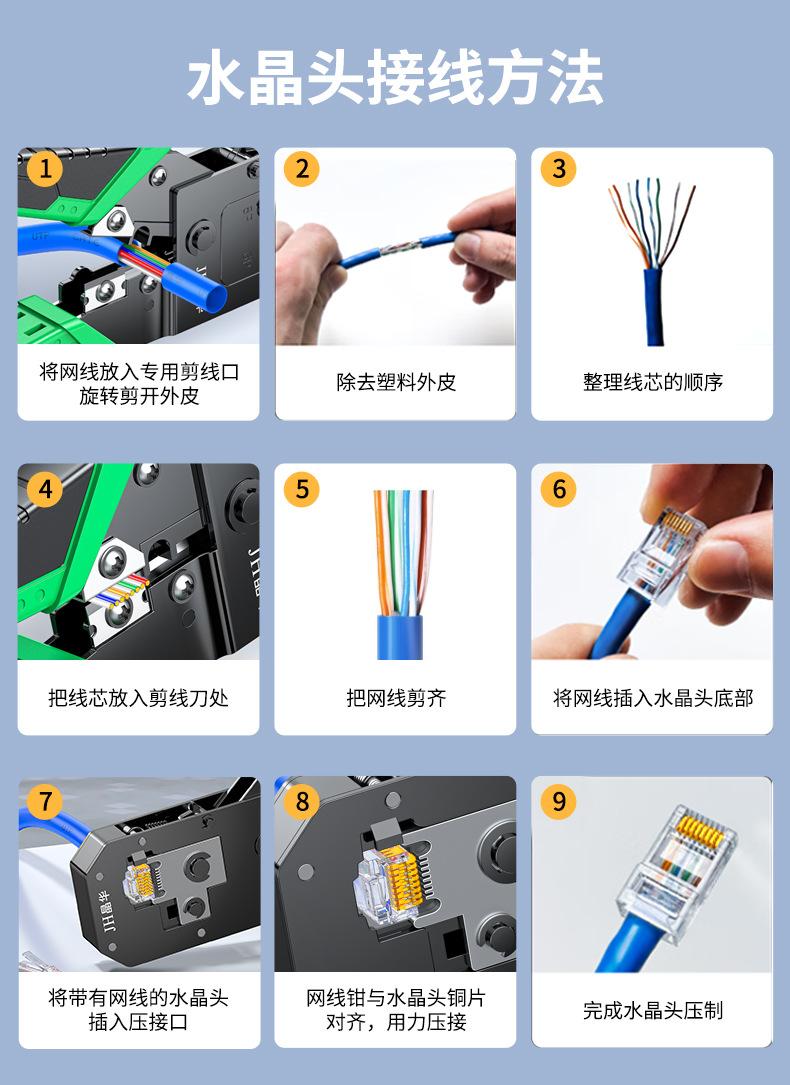 水晶头接线方法

1
将网线放入专用剪线口旋转剪开外皮

2
除去塑料外皮

3
整理线芯的顺序

4
把线芯放入剪线刀处

5
把网线剪齐

6
将网线插入水晶头底部

7
将带有网线的水晶头插入压接口

8
网线钳与水晶头铜片对齐，用力压接

9
完成水晶头压制