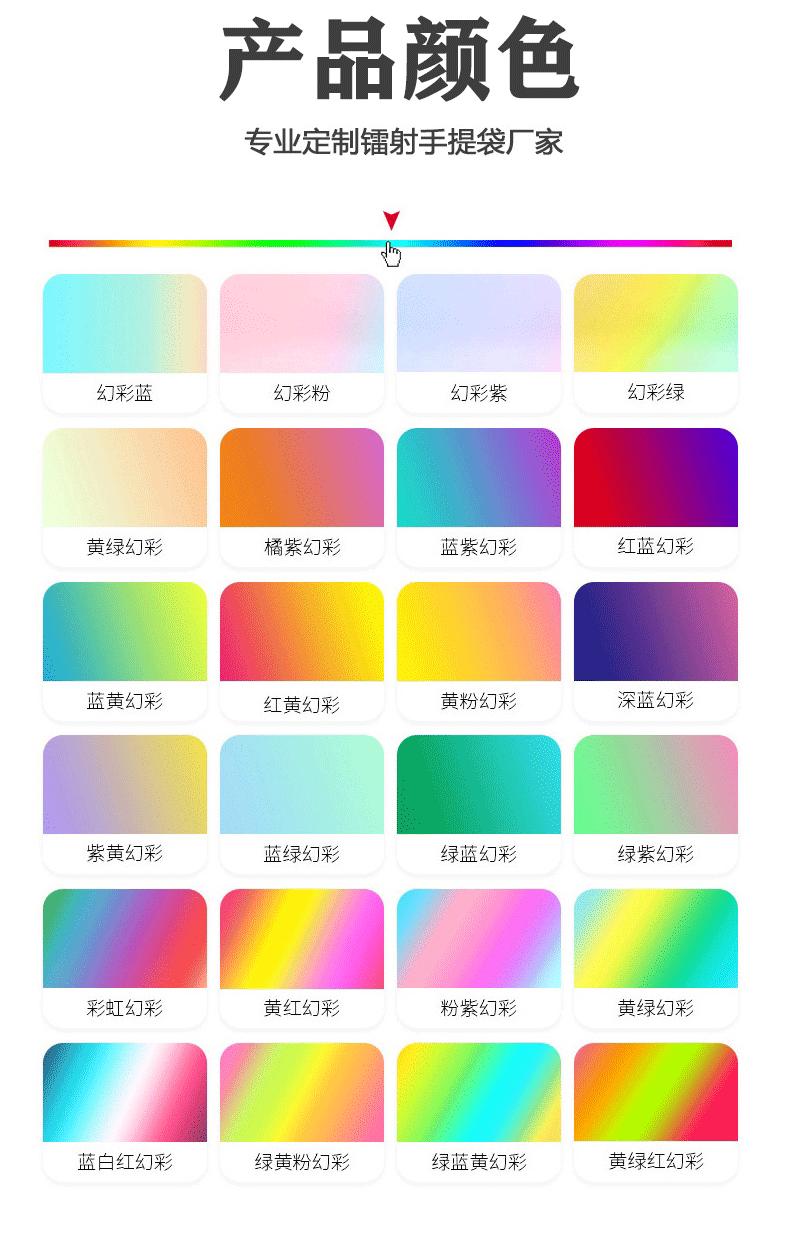 产品颜色

专业定制镭射手提袋厂家

幻彩蓝

幻彩粉

幻彩紫

幻彩绿

黄绿幻彩

橘紫幻彩

蓝紫幻彩

红蓝幻彩

蓝黄幻彩

红黄幻彩

黄粉幻彩

深蓝幻彩

紫黄幻彩

蓝绿幻彩

绿蓝幻彩

绿紫幻彩

彩虹幻彩

黄红幻彩

粉紫幻彩

黄绿幻彩

蓝白红幻彩

绿黄粉幻彩

绿蓝黄幻彩

黄绿红幻彩