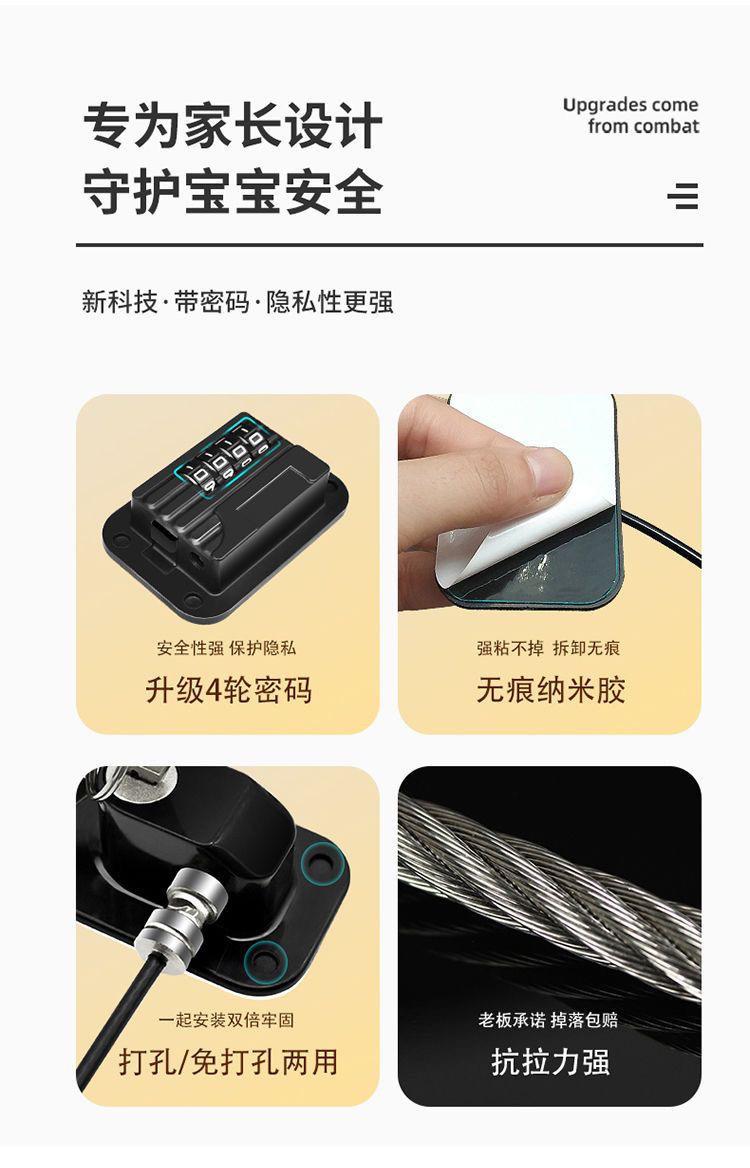 专为家长设计
守护宝宝安全

Upgrades come
from combat

新科技·带密码·隐私性更强

安全性强 保护隐私
升级4轮密码

强粘不掉 拆卸无痕
无痕纳米胶

一起安装双倍牢固
打孔/免打孔两用

老板承诺 掉落包赔
抗拉力强