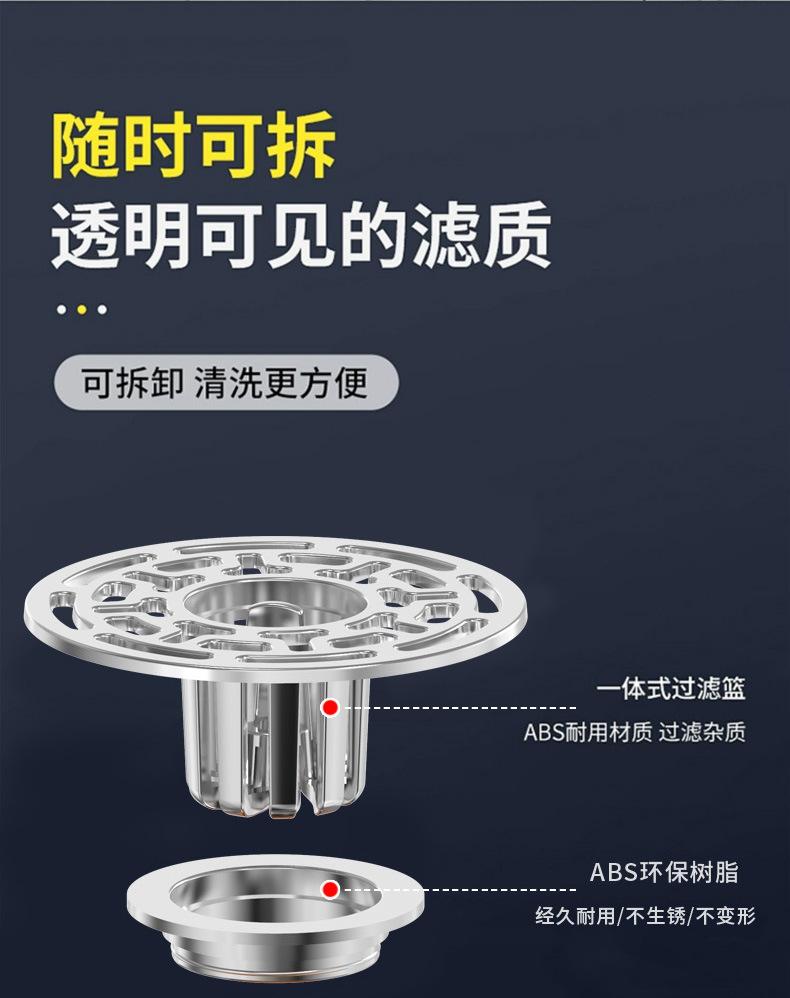 随时可拆
透明可见的滤质

可拆卸 清洗更方便

一体式过滤篮
ABS耐用材质 过滤杂质

ABS环保树脂
经久耐用/不生锈/不变形