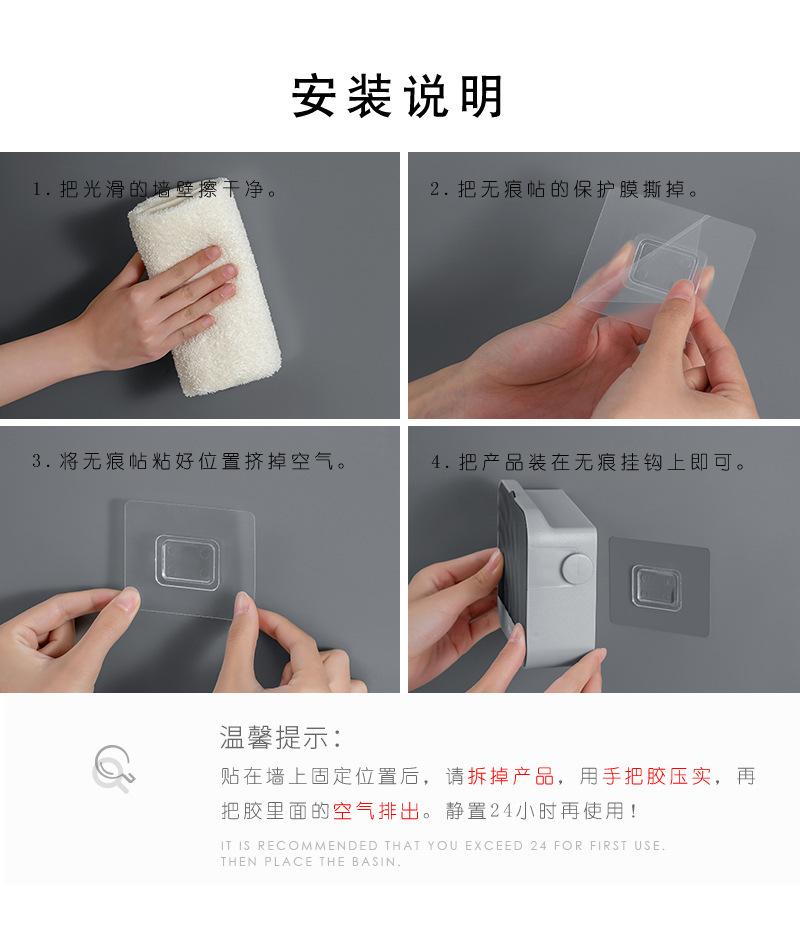 安装说明

1. 把光滑的墙壁擦干净。

2. 把无痕帖的保护膜撕掉。

3. 将无痕帖粘好位置挤掉空气。

4. 把产品装在无痕挂钩上即可。

温馨提示：

贴在墙上固定位置后，请拆掉产品，用手把胶压实，再把胶里面的空气排出。静置24小时再使用！

IT IS RECOMMENDED THAT YOU EXCEED 24 FOR FIRST USE. THEN PLACE THE BASIN.